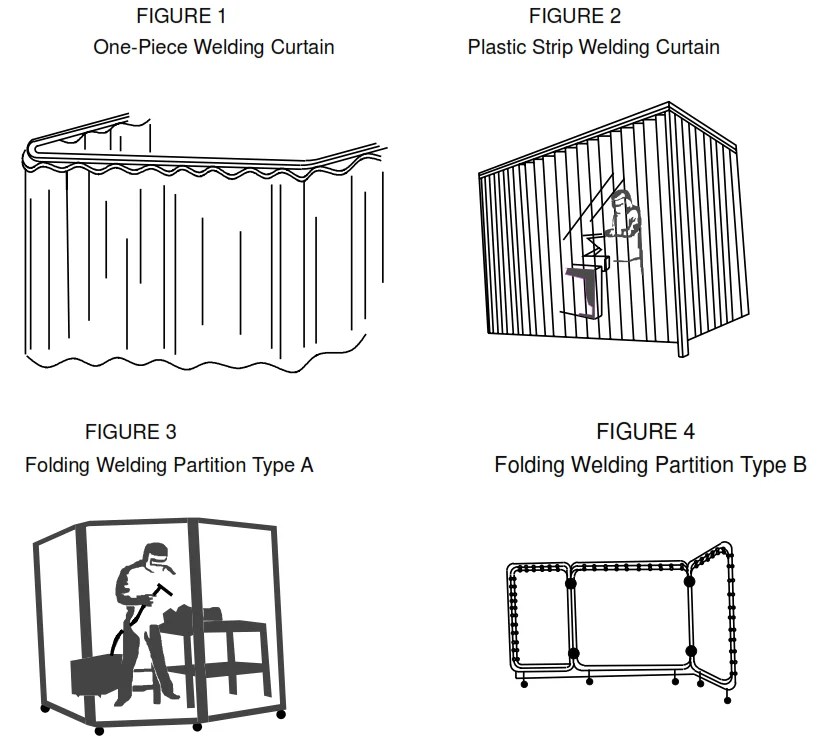 FIGURE 1
One-Piece Welding Curtain

FIGURE 2
Plastic Strip Welding Curtain

FIGURE 3
Folding Welding Partition Type A

FIGURE 4
Folding Welding Partition Type B