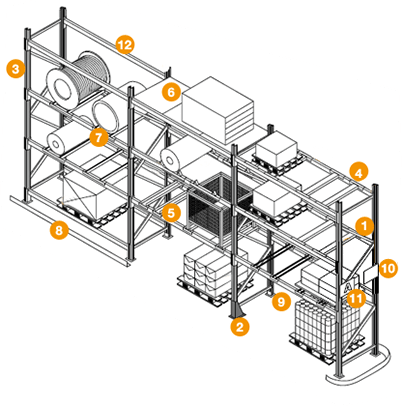 12
3
6
7
4
5
1
8
10
11
9
2