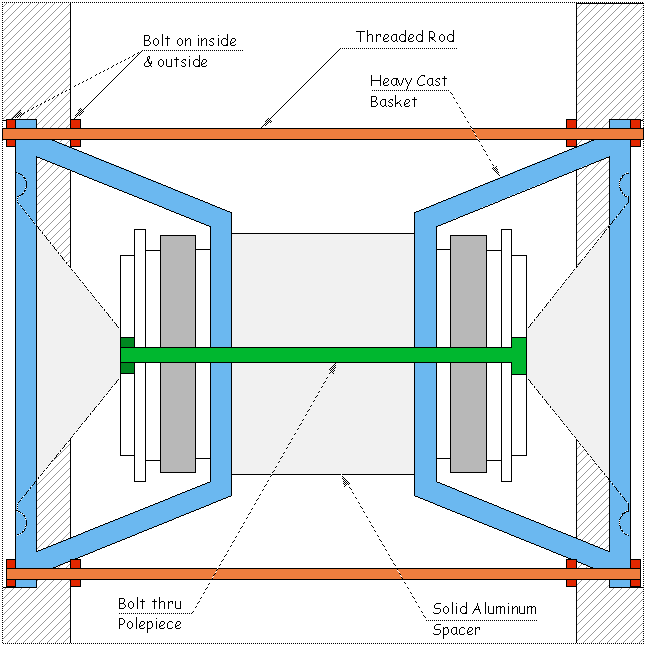 Bolt on inside & outside

Threaded Rod

Heavy Cast Basket

Bolt thru Polepiece

Solid Aluminum Spacer