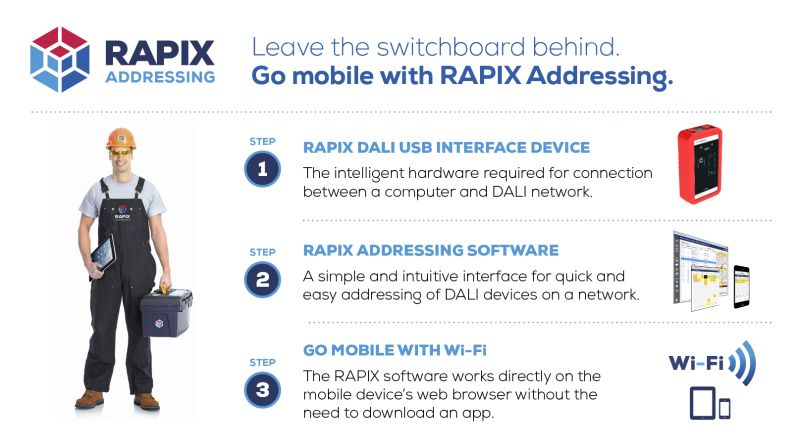 RAPIX ADDRESSING

Leave the switchboard behind.
Go mobile with RAPIX Addressing.

STEP 1
RAPIX DALI USB INTERFACE DEVICE
The intelligent hardware required for connection between a computer and DALI network.

STEP 2
RAPIX ADDRESSING SOFTWARE
A simple and intuitive interface for quick and easy addressing of DALI devices on a network.

STEP 3
GO MOBILE WITH Wi-Fi
The RAPIX software works directly on the mobile device's web browser without the need to download an app.

Wi-Fi