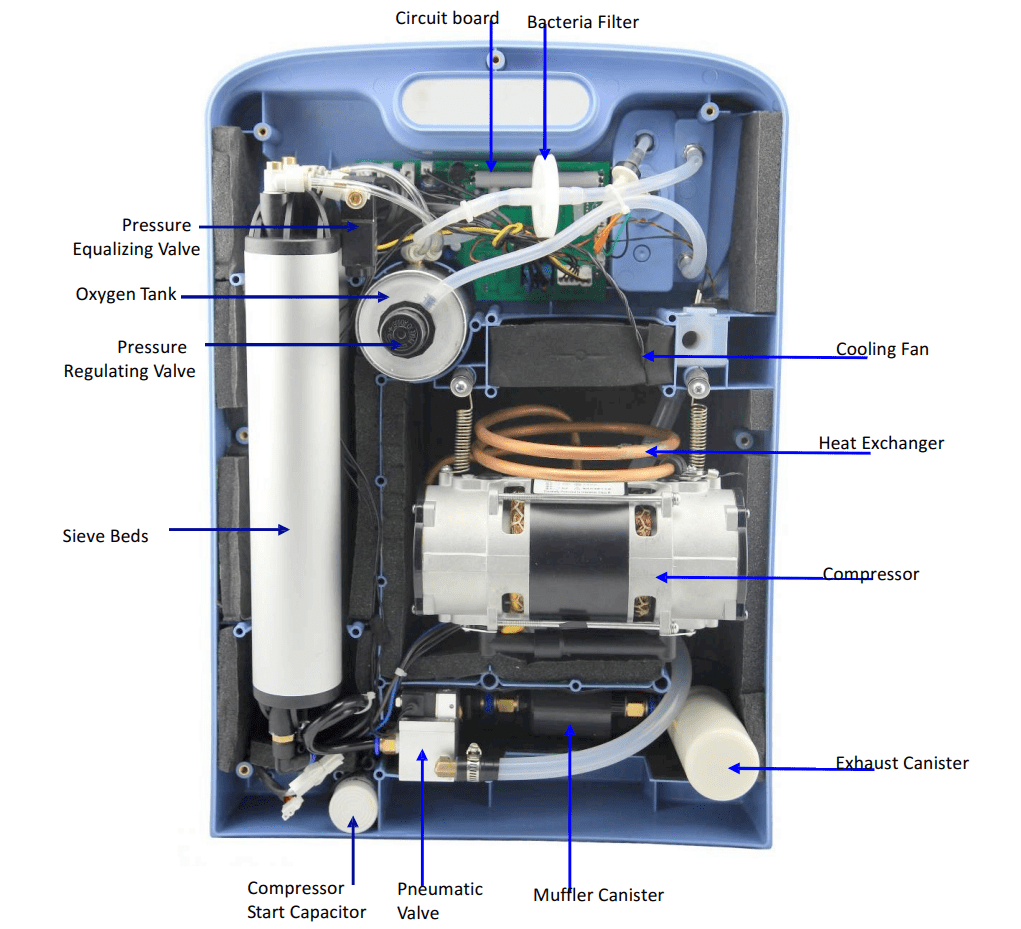 Circuit board
Bacteria Filter
Pressure Equalizing Valve
Oxygen Tank
Pressure Regulating Valve
Cooling Fan
Heat Exchanger
Sieve Beds
Compressor
Exhaust Canister
Compressor Start Capacitor
Pneumatic Valve
Muffler Canister