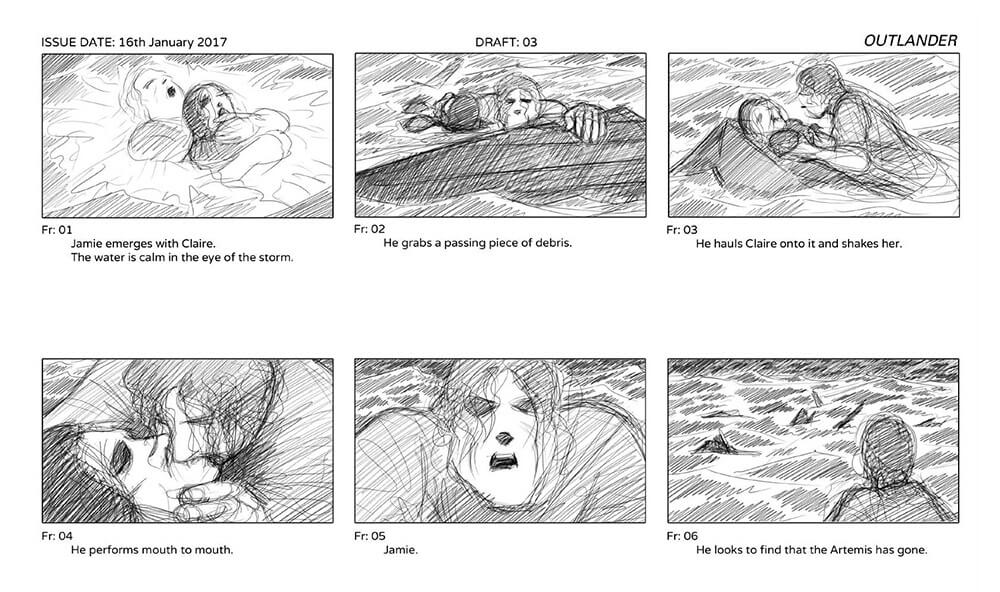 ISSUE DATE: 16th January 2017

DRAFT: 03

OUTLANDER

Fr: 01
Jamie emerges with Claire.
The water is calm in the eye of the storm.

Fr: 02
He grabs a passing piece of debris.

Fr: 03
He hauls Claire onto it and shakes her.

Fr: 04
He performs mouth to mouth.

Fr: 05
Jamie.

Fr: 06
He looks to find that the Artemis has gone.