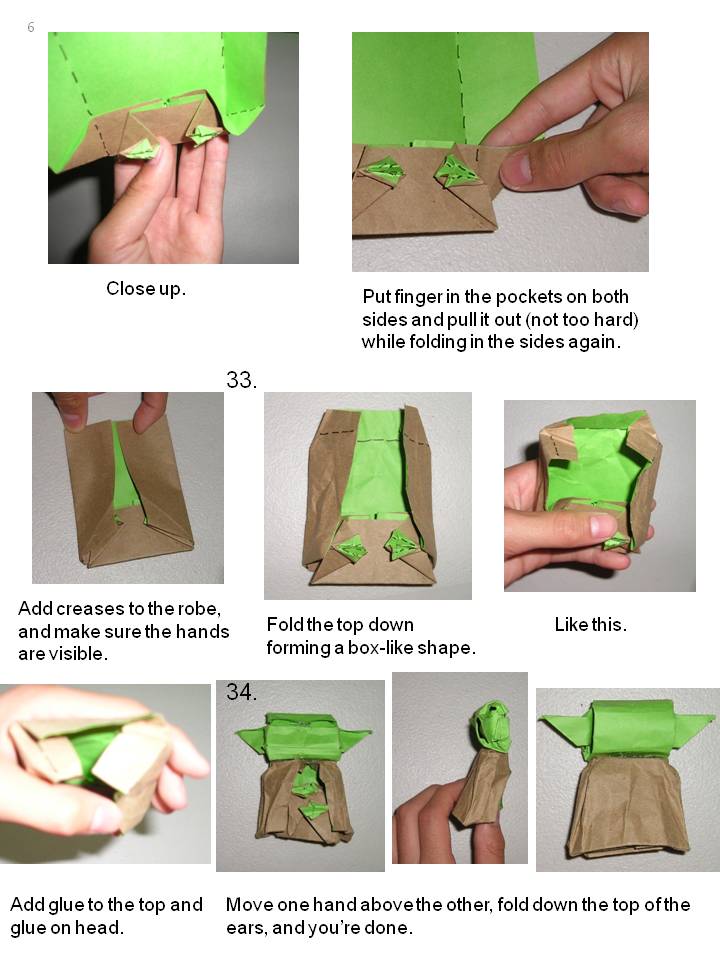 6

Close up.

Put finger in the pockets on both sides and pull it out (not too hard) while folding in the sides again.

33.

Add creases to the robe, and make sure the hands are visible.

Fold the top down forming a box-like shape.

Like this.

34.

Add glue to the top and glue on head.

Move one hand above the other, fold down the top of the ears, and you're done.