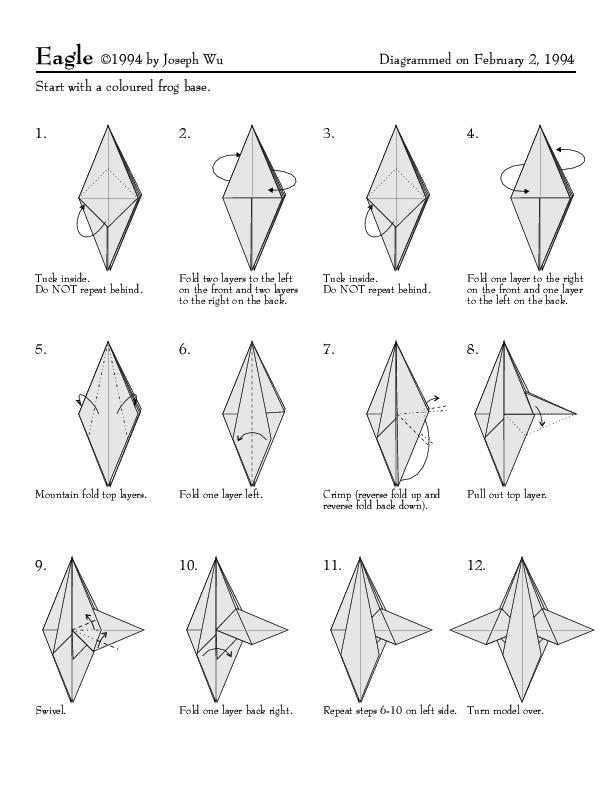 Eagle ©1994 by Joseph Wu

Diagrammed on February 2, 1994

Start with a coloured frog base.

1.

Tuck inside.
Do NOT repeat behind.

2.

Fold two layers to the left on the front and two layers to the right on the back.

3.

Tuck inside.
Do NOT repeat behind.

4.

Fold one layer to the right on the front and one layer to the left on the back.

5.

Mountain fold top layers.

6.

Fold one layer left.

7.

Crimp (reverse fold up and reverse fold back down).

8.

Pull out top layer.

9.

Swivel.

10.

Fold one layer back right.

11.

Repeat steps 6-10 on left side.

12.

Turn model over.