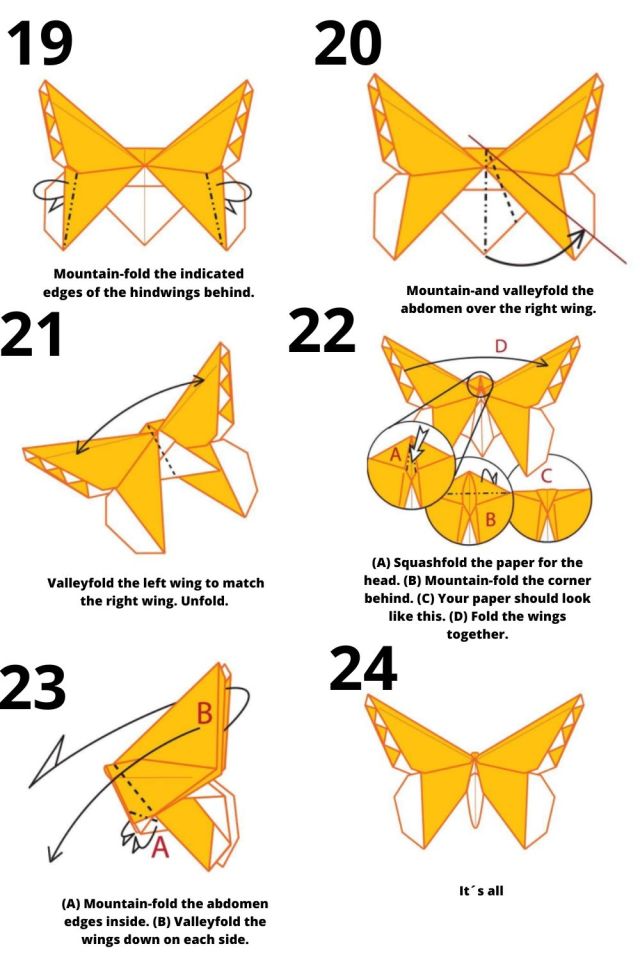 19

Mountain-fold the indicated edges of the hindwings behind.

20

Mountain-and valleyfold the abdomen over the right wing.

21

Valleyfold the left wing to match the right wing. Unfold.

22

D

A

B

C

(A) Squashfold the paper for the head. (B) Mountain-fold the corner behind. (C) Your paper should look like this. (D) Fold the wings together.

23

B

A

(A) Mountain-fold the abdomen edges inside. (B) Valleyfold the wings down on each side.

24

It´s all