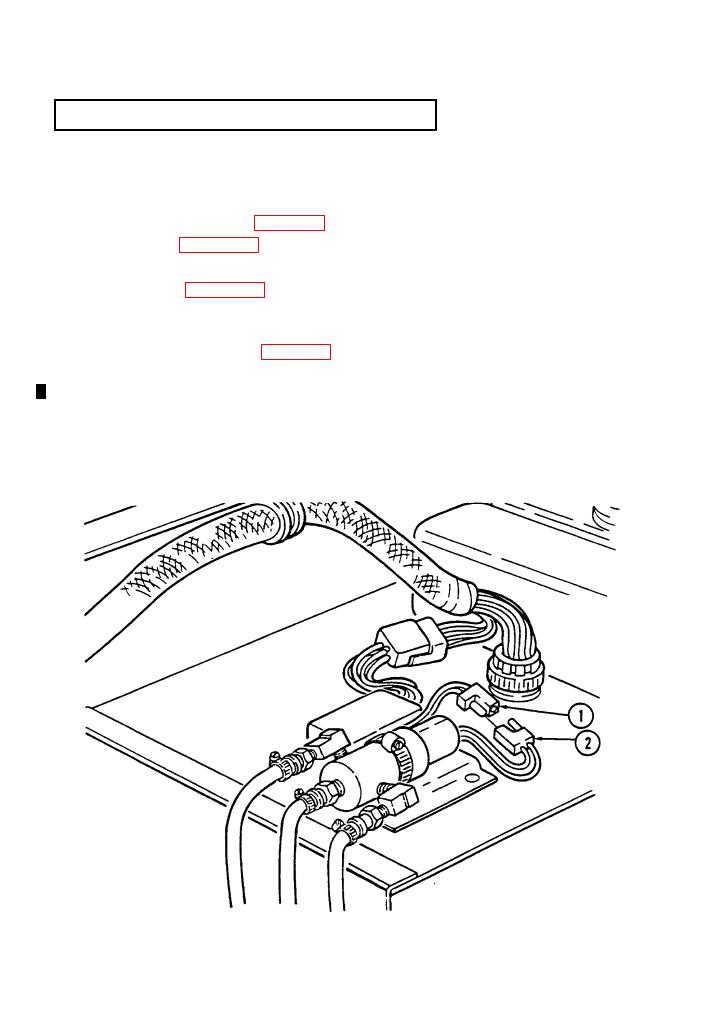 1

2