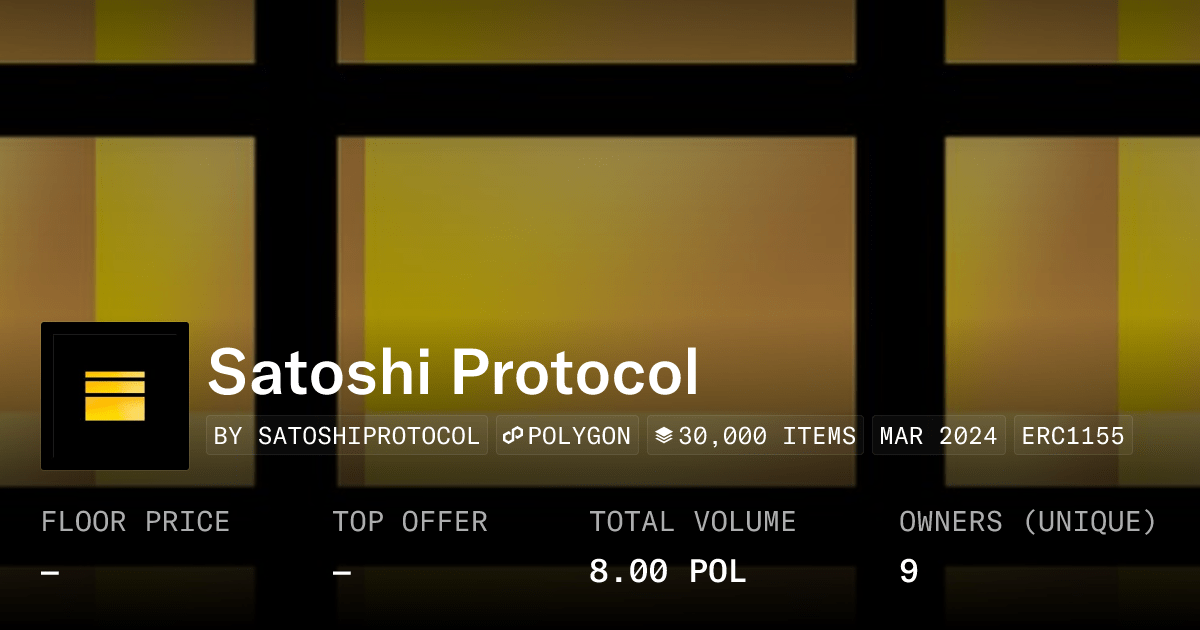 Satoshi Protocol

BY SATOSHIPROTOCOL POLYGON 30,000 ITEMS MAR 2024 ERC1155

FLOOR PRICE
-

TOP OFFER
-

TOTAL VOLUME
8.00 POL

OWNERS (UNIQUE)
9