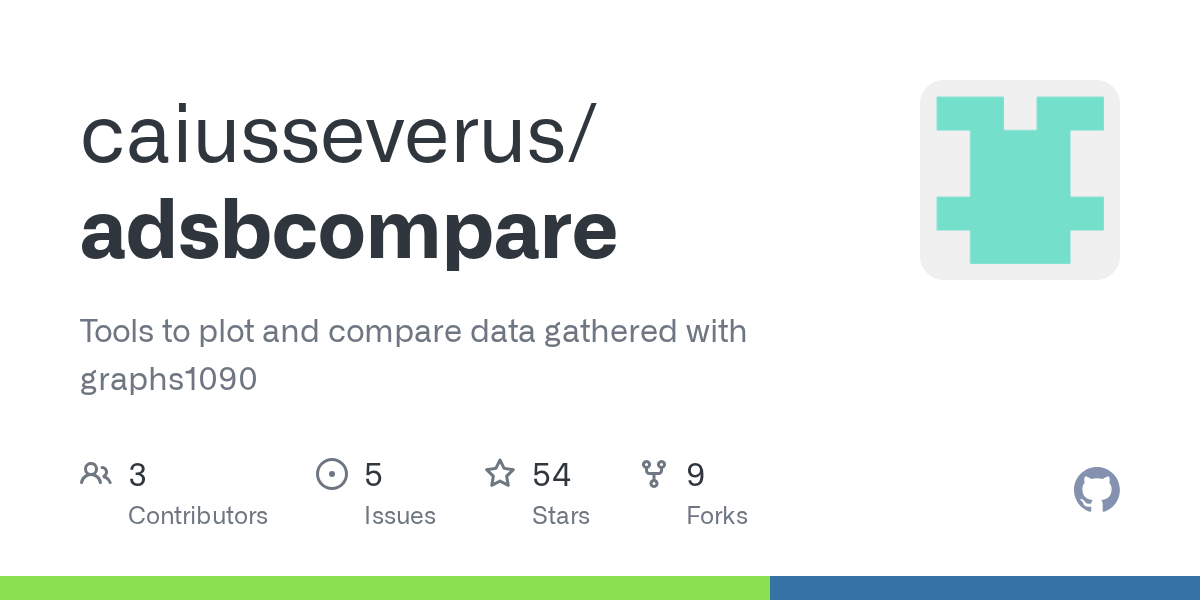 caiusseverus/
adsbcompare

Tools to plot and compare data gathered with graphs1090

3
Contributors

5
Issues

54
Stars

9
Forks