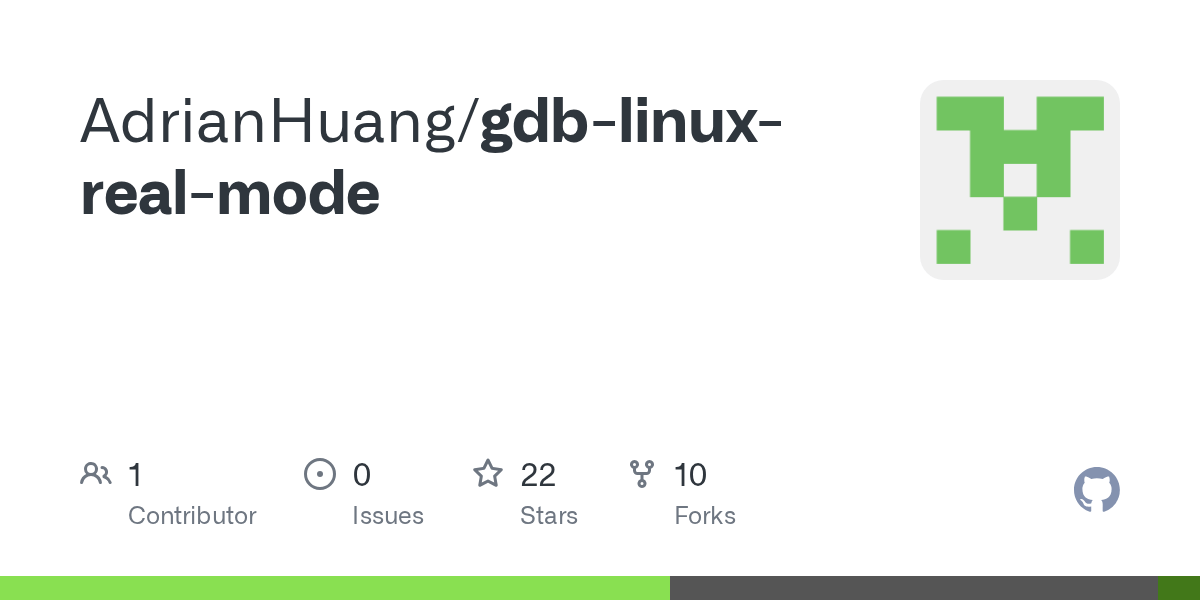 AdrianHuang/gdb-linux-real-mode

1
Contributor

0
Issues

22
Stars

10
Forks