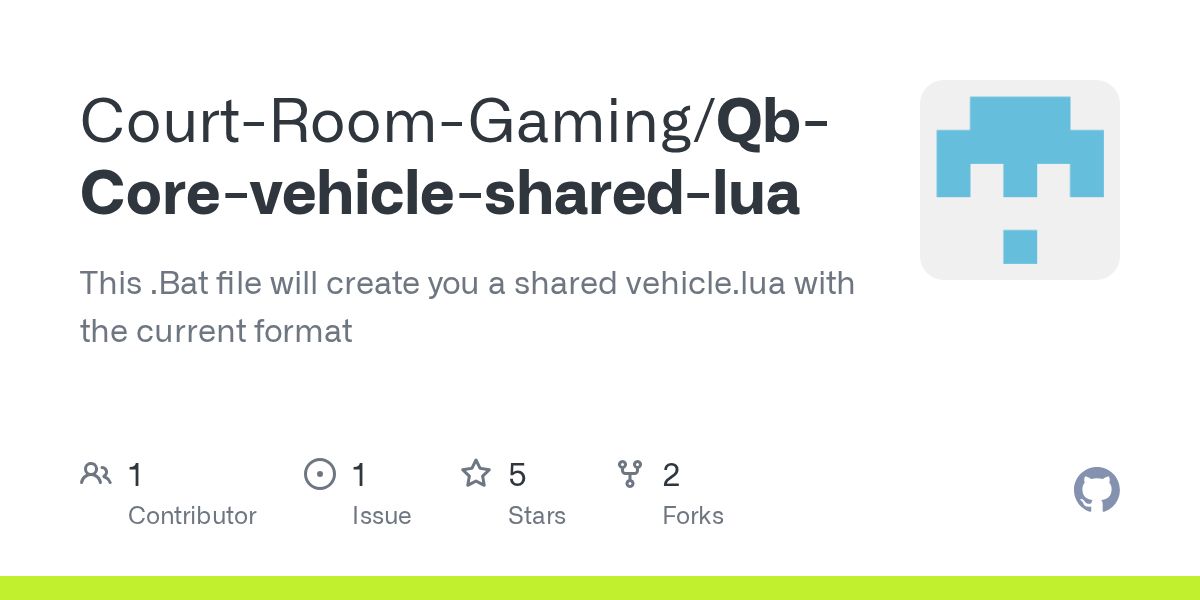 Court-Room-Gaming/Qb-Core-vehicle-shared-lua

This .Bat file will create you a shared vehicle.lua with the current format

1
Contributor

1
Issue

5
Stars

2
Forks