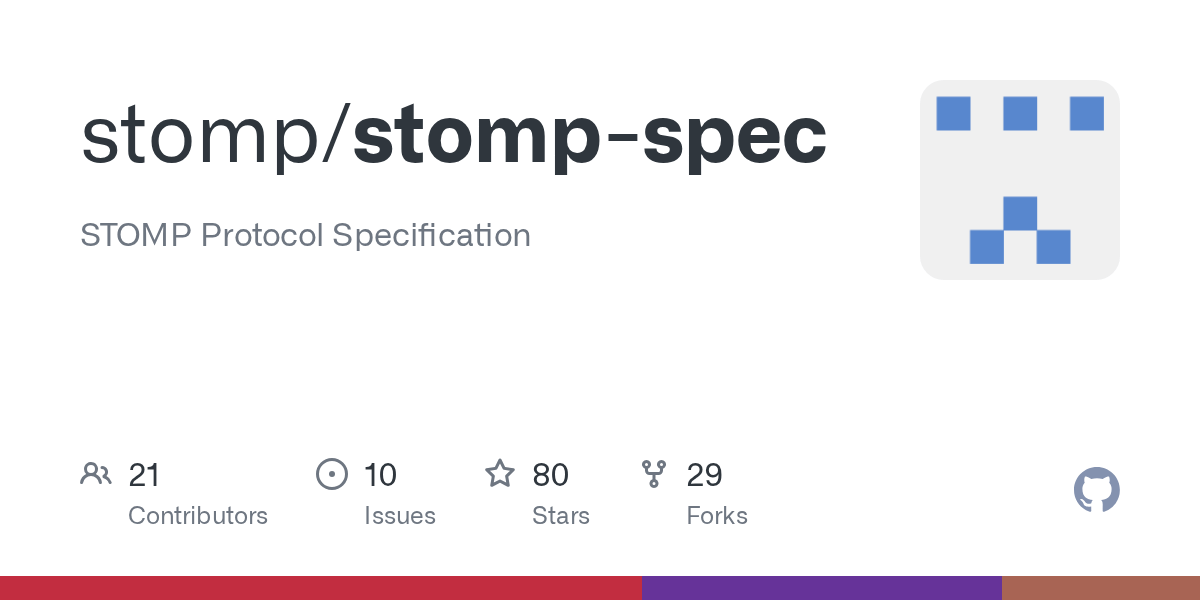 stomp/stomp-spec

STOMP Protocol Specification

21
Contributors

10
Issues

80
Stars

29
Forks