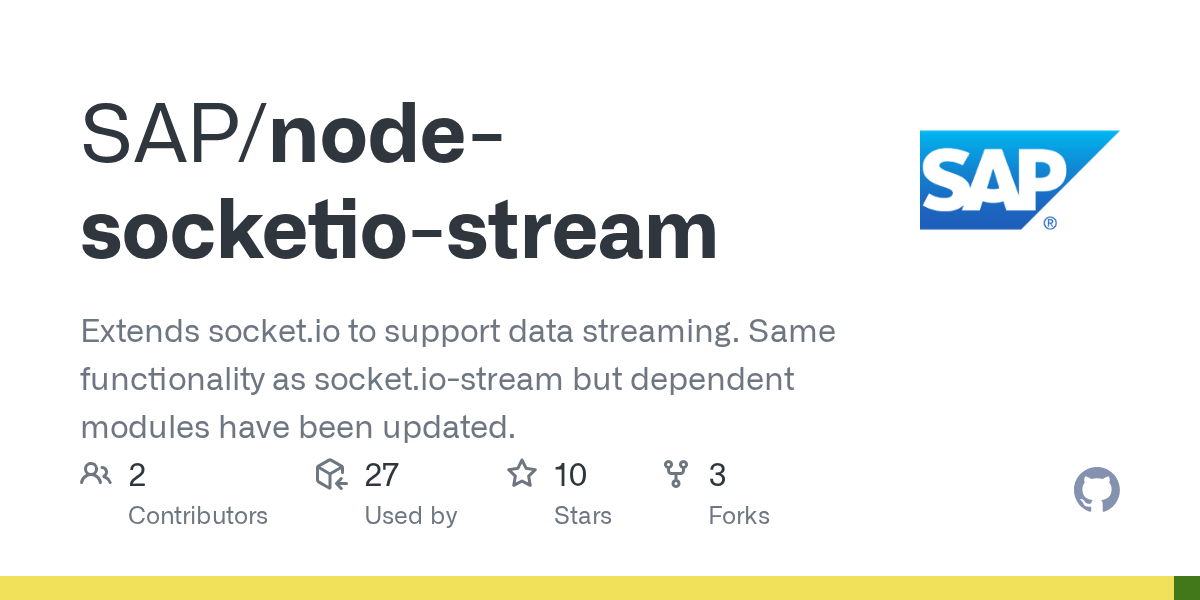 SAP/node-socketio-stream

SAP®

Extends socket.io to support data streaming. Same functionality as socket.io-stream but dependent modules have been updated.

2
Contributors

27
Used by

10
Stars

3
Forks