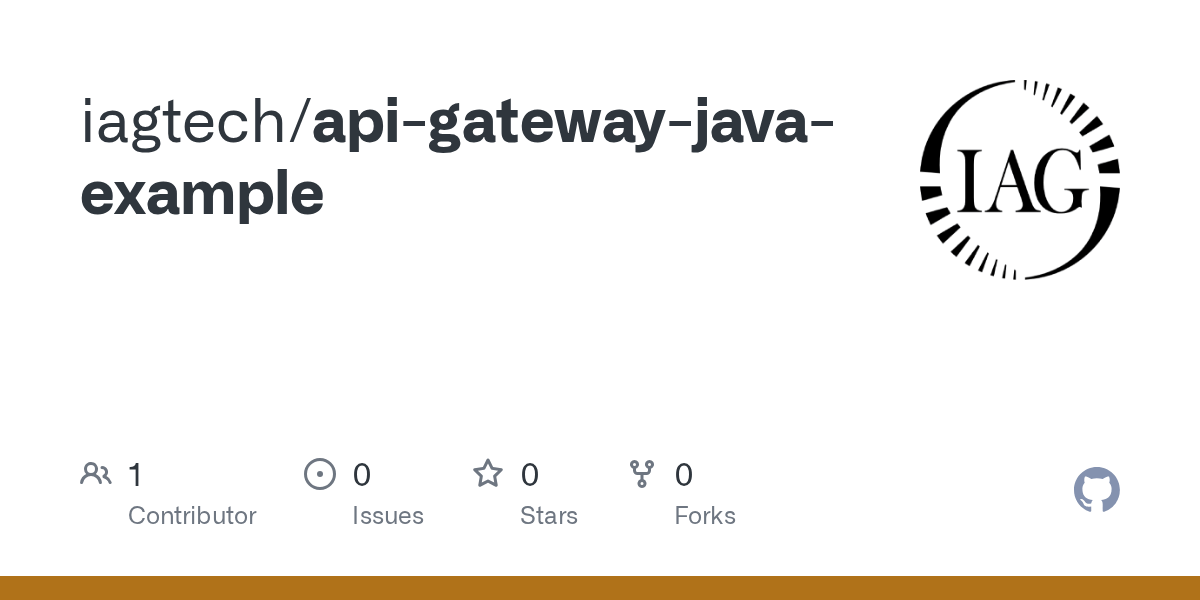 iagtech/api-gateway-java-example

IAG

1
Contributor

0
Issues

0
Stars

0
Forks