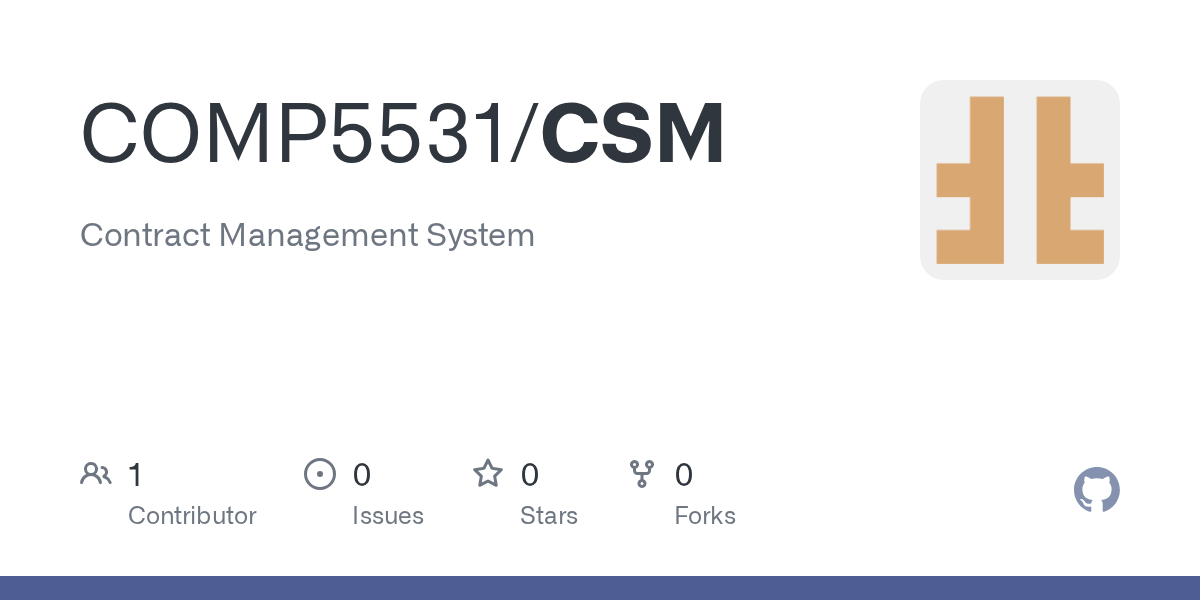 COMP5531/CSM

Contract Management System

1
Contributor

0
Issues

0
Stars

0
Forks