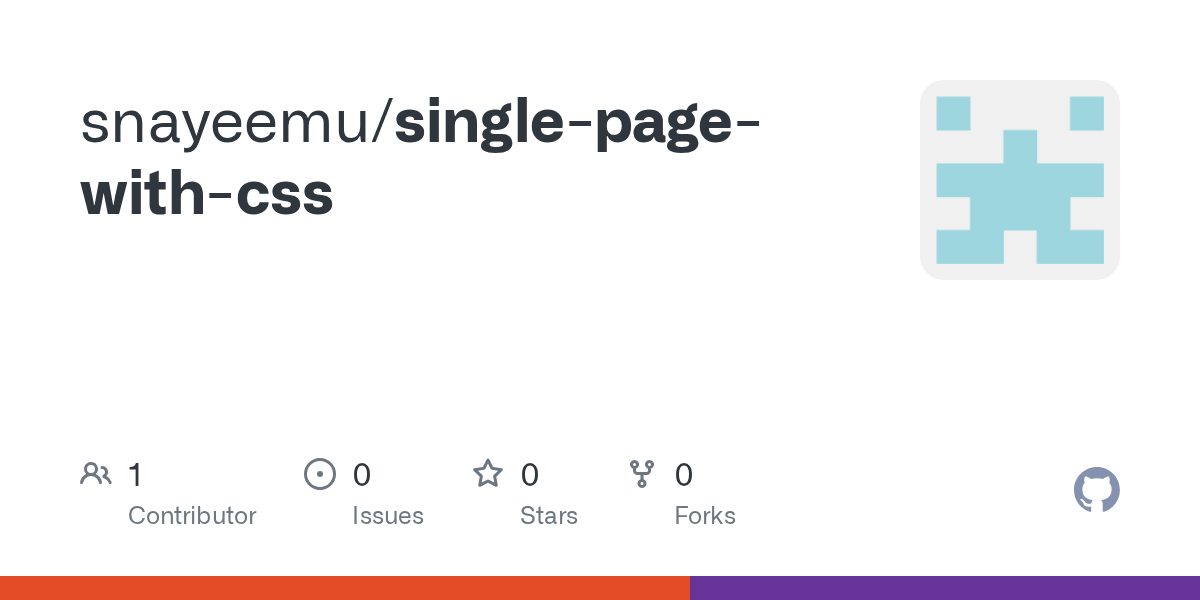 snayeemu/single-page-with-css

1
Contributor

0
Issues

0
Stars

0
Forks