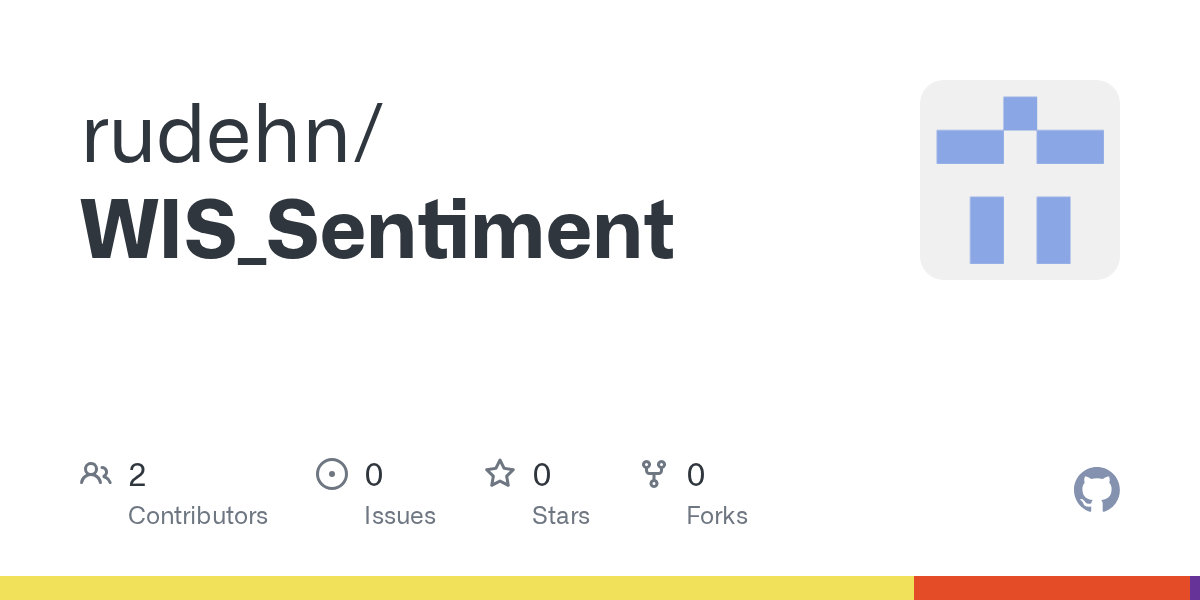 rudehn/
WIS_Sentiment

2
Contributors

0
Issues

0
Stars

0
Forks