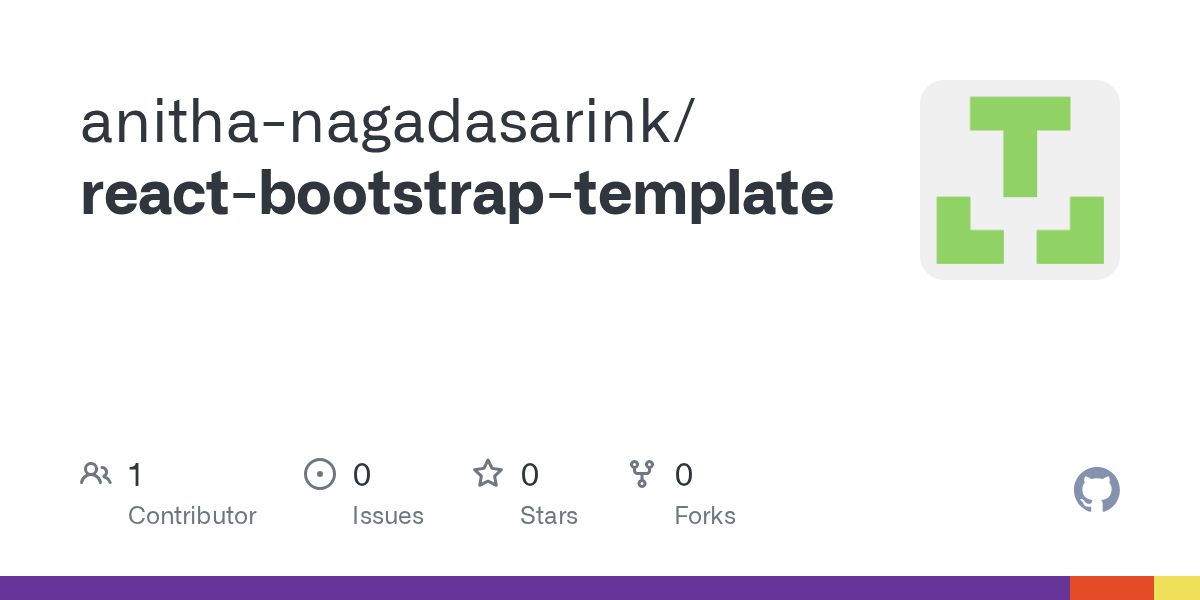 anitha-nagadasarink/
react-bootstrap-template

1
Contributor

0
Issues

0
Stars

0
Forks