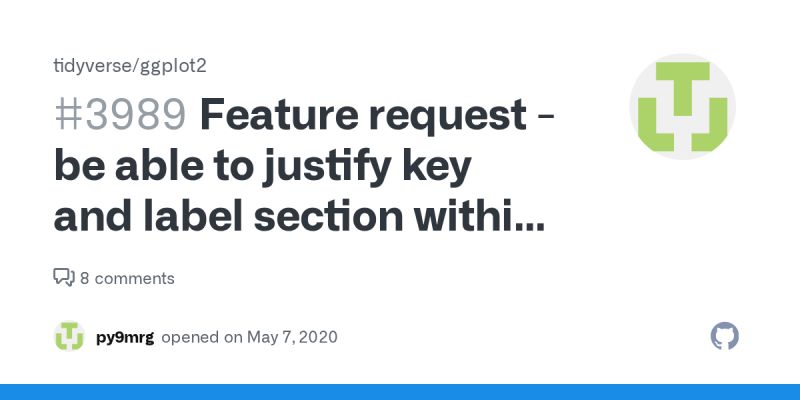 tidyverse/ggplot2

#3989 Feature request - be able to justify key and label section withi...

8 comments

py9mrg opened on May 7, 2020