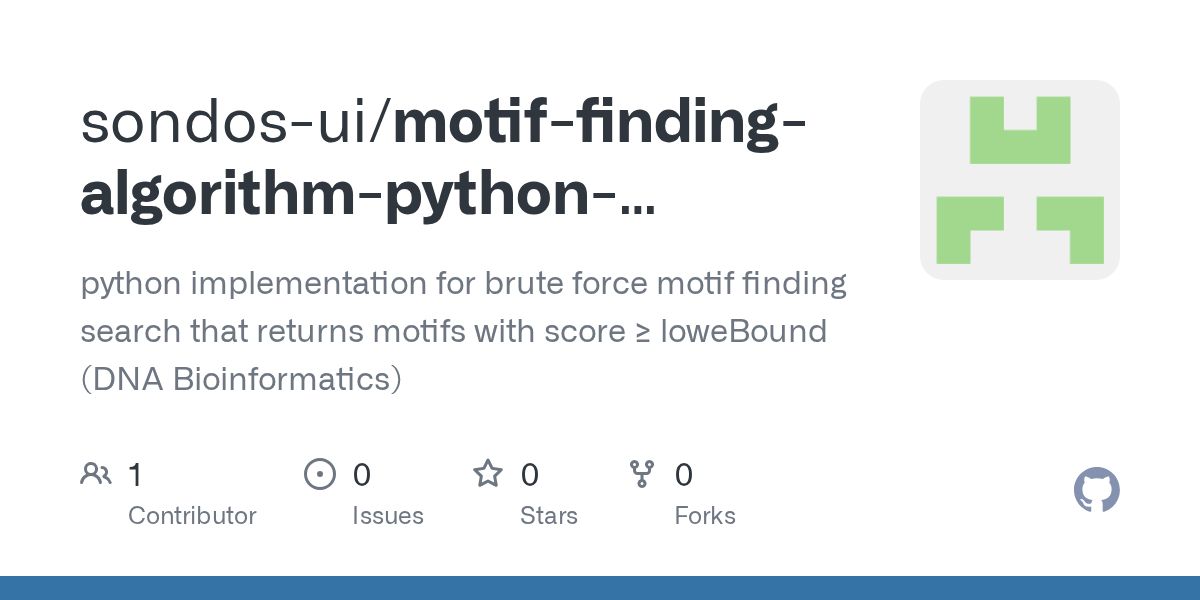 sondos-ui/motif-finding-algorithm-python-...

python implementation for brute force motif finding search that returns motifs with score ≥ loweBound (DNA Bioinformatics)

1
Contributor

0
Issues

0
Stars

0
Forks