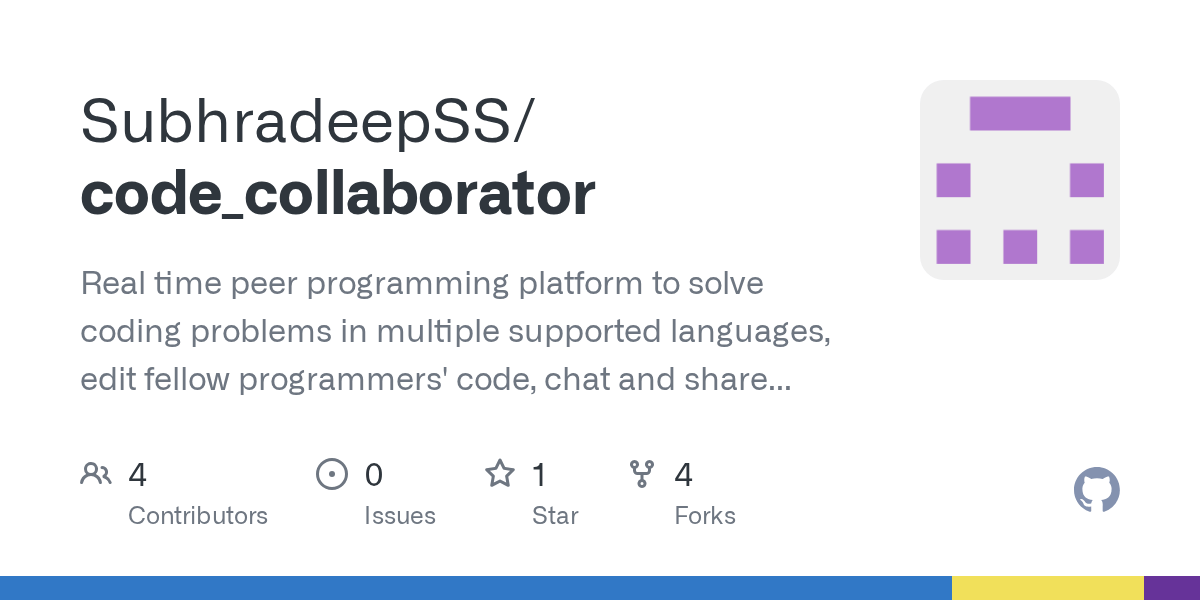 SubhradeepSS/
code_collaborator

Real time peer programming platform to solve coding problems in multiple supported languages, edit fellow programmers' code, chat and share...

4
Contributors

0
Issues

1
Star

4
Forks