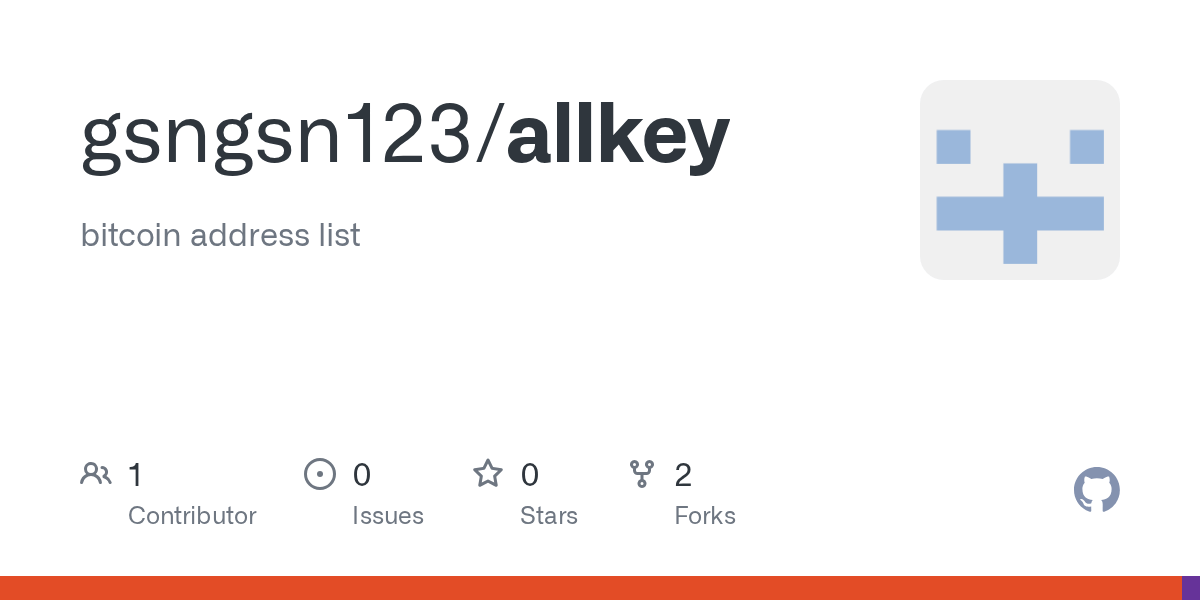 gsngsn123/allkey

bitcoin address list

1
Contributor

0
Issues

0
Stars

2
Forks