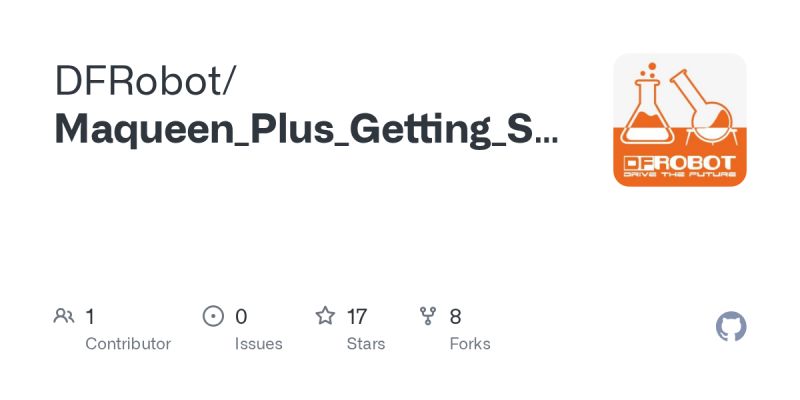 DFRobot/
Maqueen_Plus_Getting_S...

DFROBOT
DRIVE THE FUTURE

1
Contributor

0
Issues

17
Stars

8
Forks