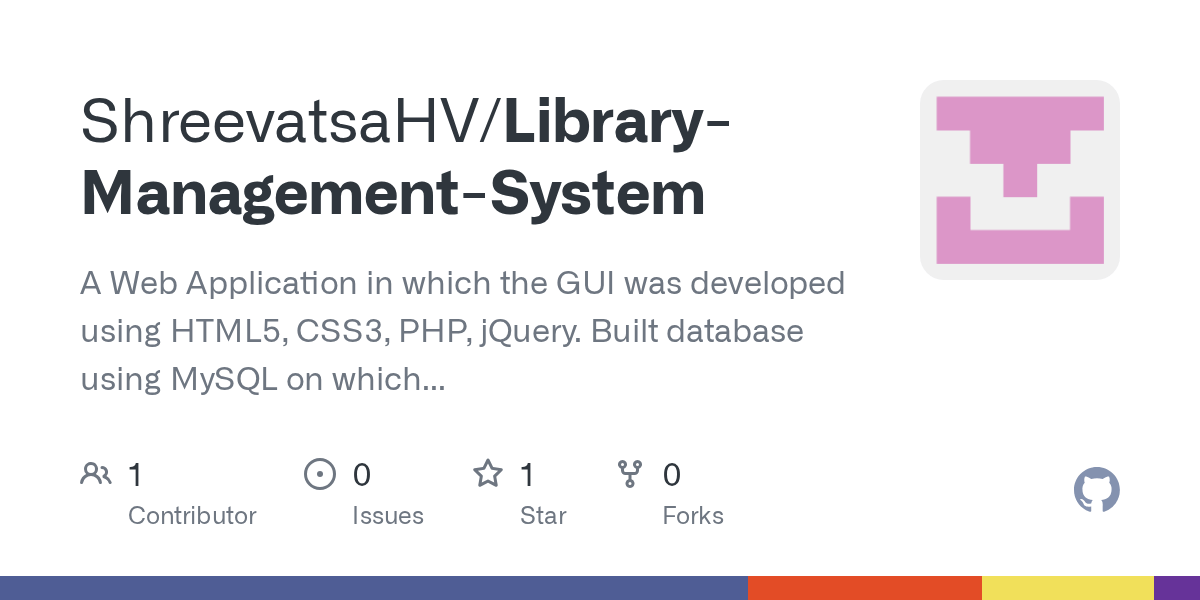 ShreevatsaHV/Library-Management-System

A Web Application in which the GUI was developed using HTML5, CSS3, PHP, jQuery. Built database using MySQL on which...

1
Contributor

0
Issues

1
Star

0
Forks