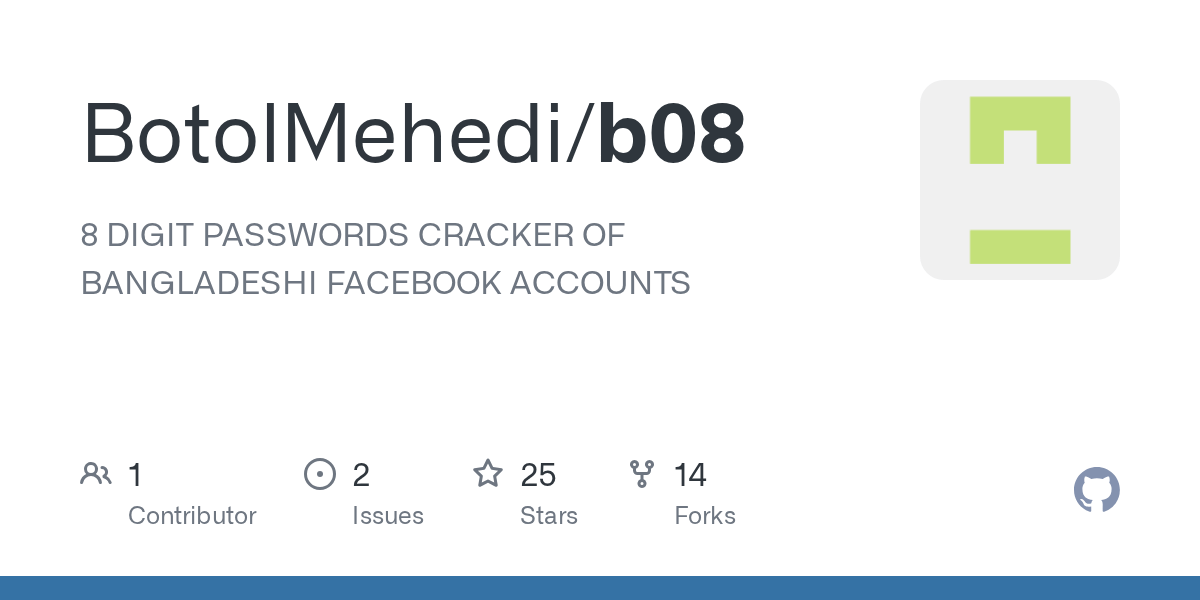 BotolMehedi/b08

8 DIGIT PASSWORDS CRACKER OF BANGLADESHI FACEBOOK ACCOUNTS

1
Contributor

2
Issues

25
Stars

14
Forks