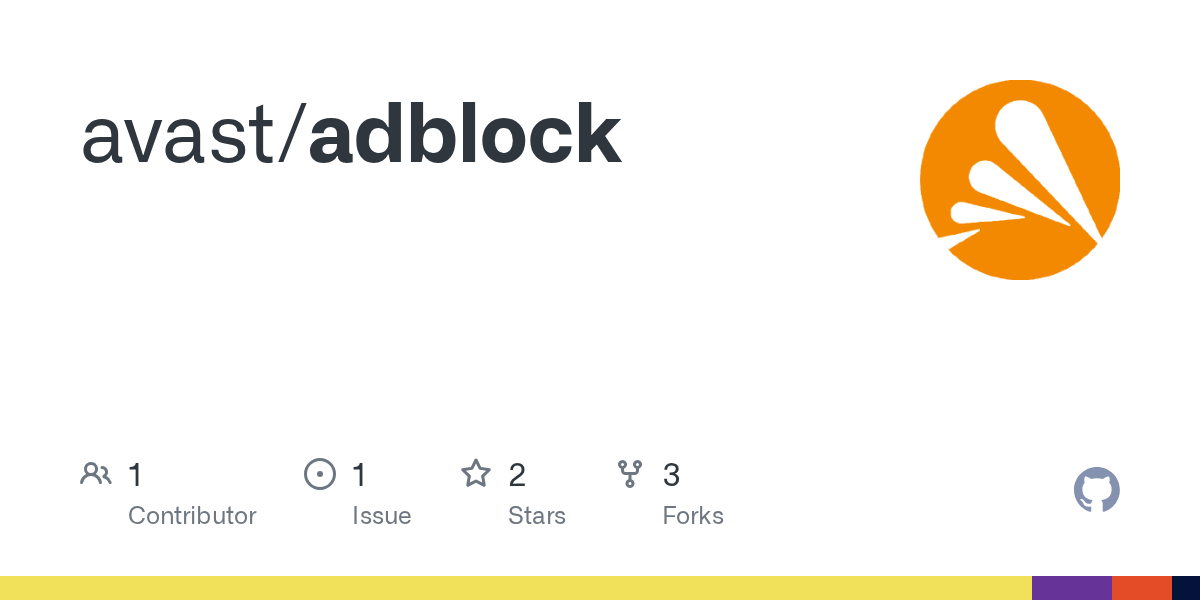 avast/adblock

1
Contributor

1
Issue

2
Stars

3
Forks