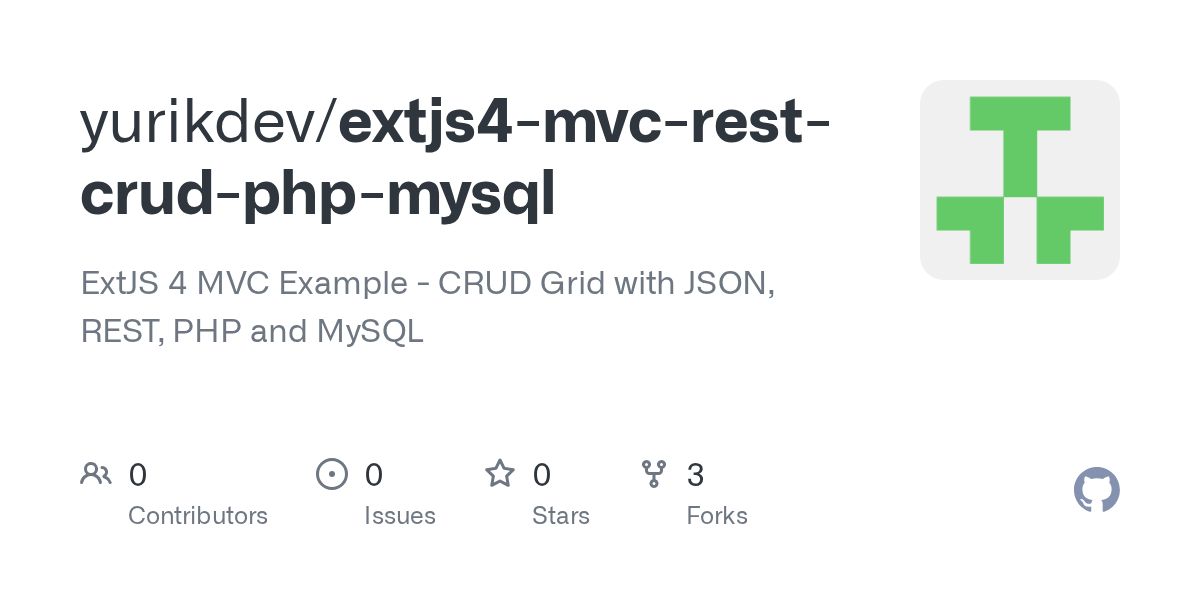 yurikdev/extjs4-mvc-rest-crud-php-mysql

ExtJS 4 MVC Example - CRUD Grid with JSON, REST, PHP and MySQL

0
Contributors

0
Issues

0
Stars

3
Forks