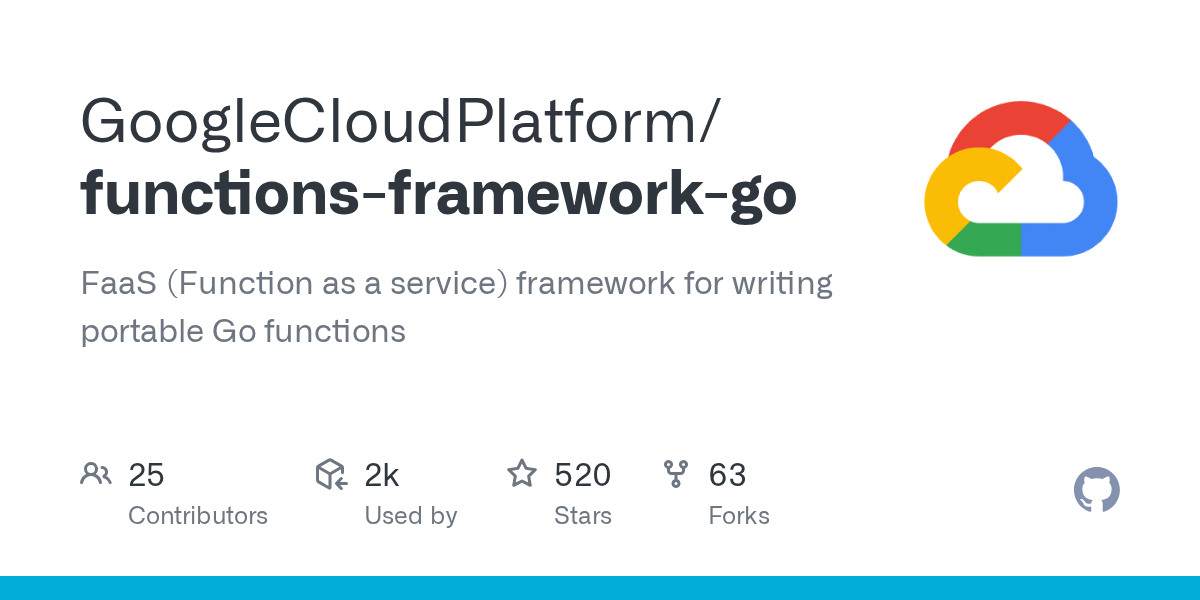 GoogleCloudPlatform/
functions-framework-go

FaaS (Function as a service) framework for writing portable Go functions

25
Contributors

2k
Used by

520
Stars

63
Forks