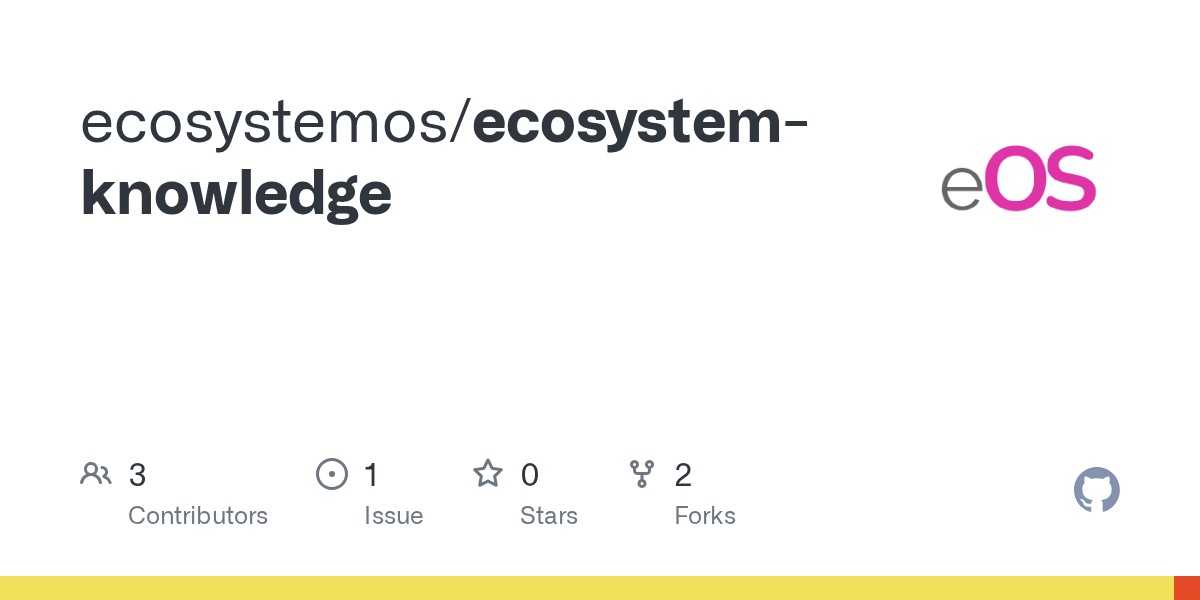 ecosystemos/ecosystem-knowledge

eOS

3
Contributors

1
Issue

0
Stars

2
Forks