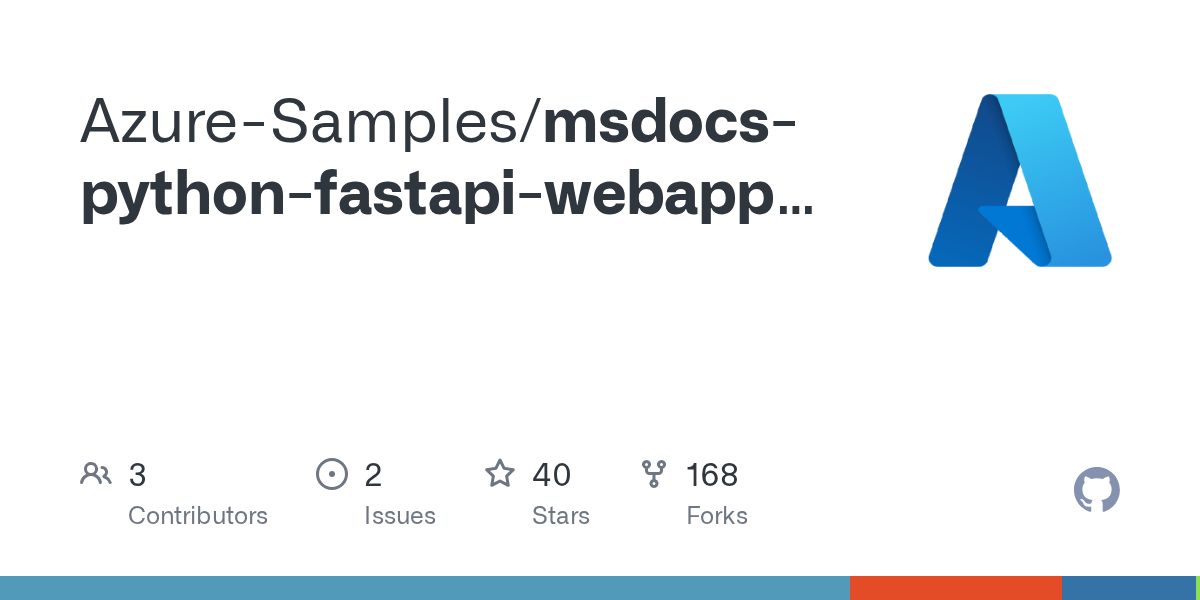 Azure-Samples/msdocs-python-fastapi-webapp...

3
Contributors

2
Issues

40
Stars

168
Forks