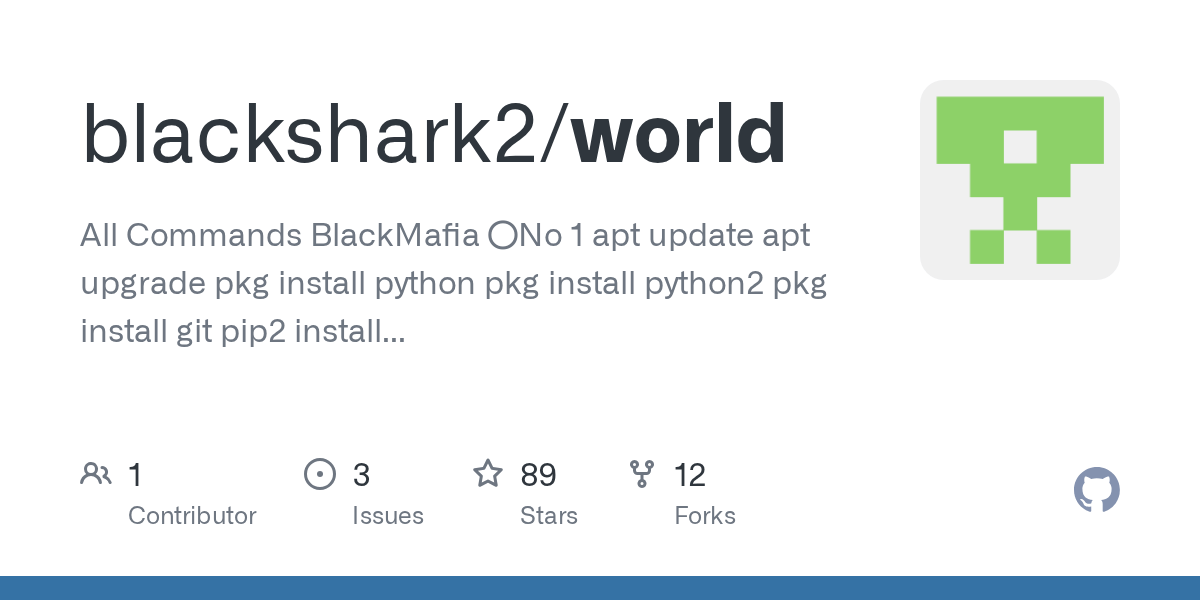 blackshark2/world

All Commands BlackMafia ◯No 1 apt update apt upgrade pkg install python pkg install python2 pkg install git pip2 install...

1
Contributor

3
Issues

89
Stars

12
Forks