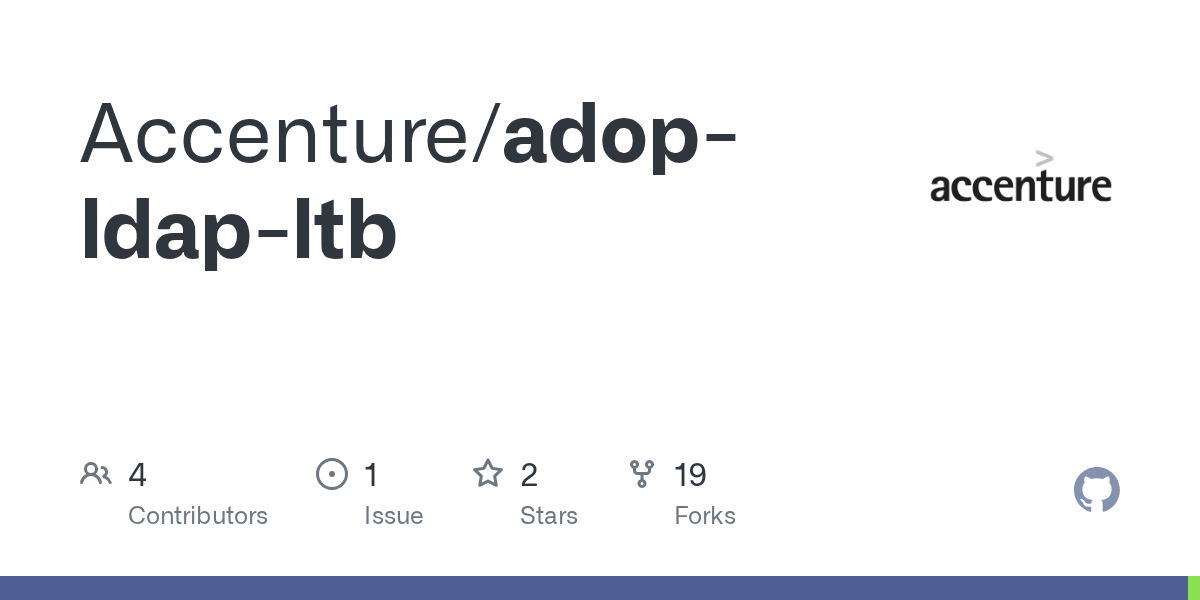 Accenture/adop-ldap-ltb

accenture

4
Contributors

1
Issue

2
Stars

19
Forks