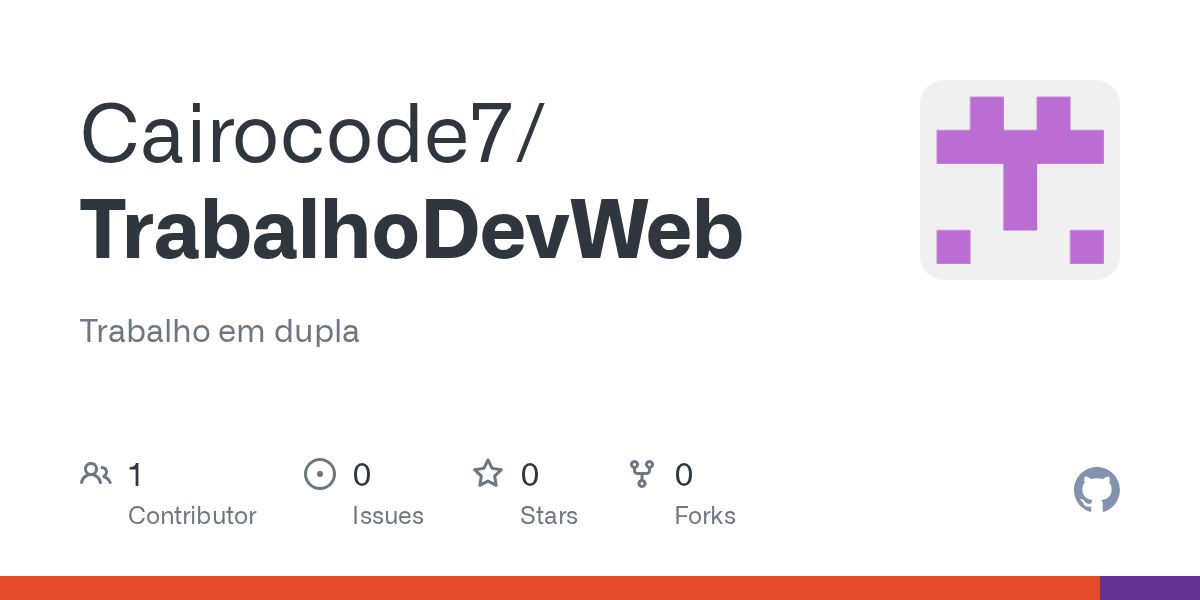 Cairocode7/
TrabalhoDevWeb

Trabalho em dupla

1
Contributor

0
Issues

0
Stars

0
Forks