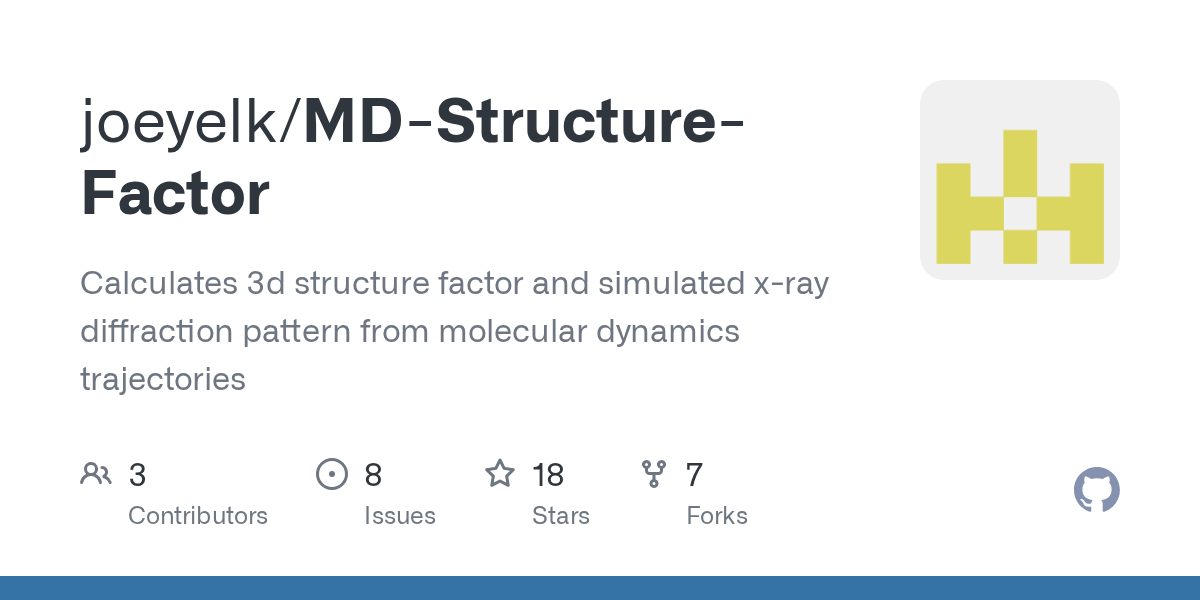 joeyelk/MD-Structure-Factor

Calculates 3d structure factor and simulated x-ray diffraction pattern from molecular dynamics trajectories

3
Contributors

8
Issues

18
Stars

7
Forks