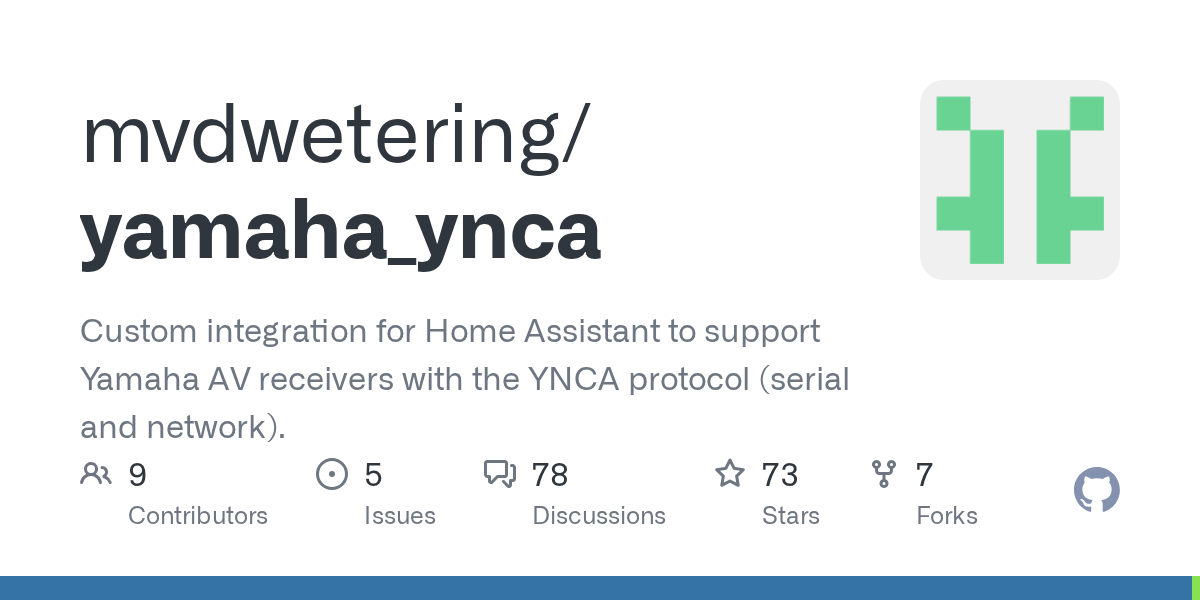 mvdwetering/
yamaha_ynca

Custom integration for Home Assistant to support Yamaha AV receivers with the YNCA protocol (serial and network).

9
Contributors

5
Issues

78
Discussions

73
Stars

7
Forks