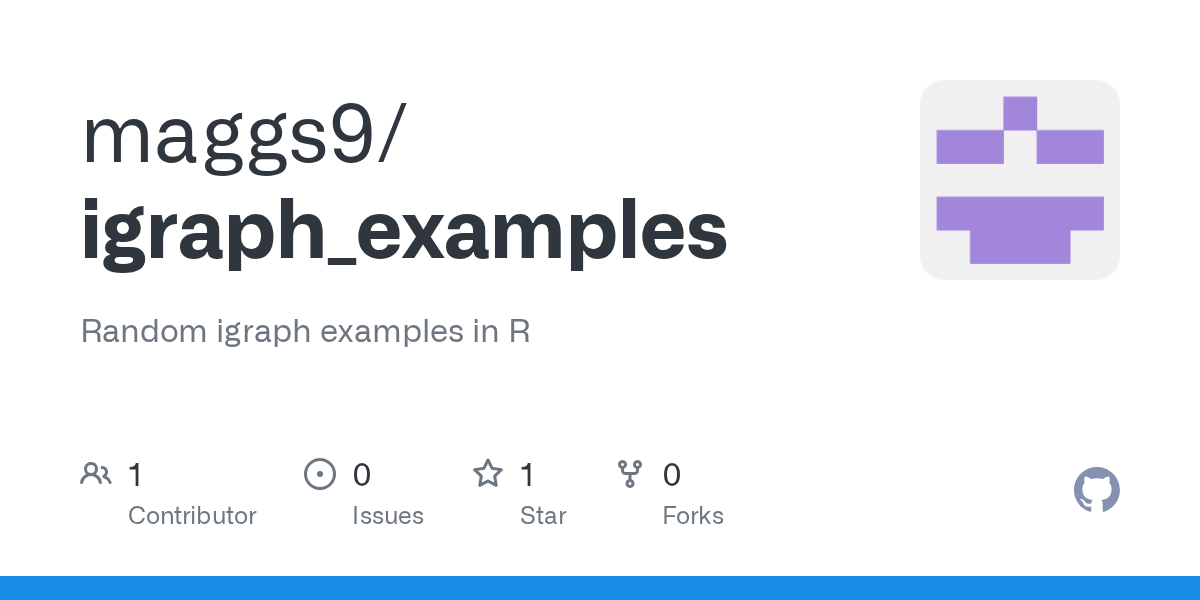 maggs9/
igraph_examples

Random igraph examples in R

1
Contributor

0
Issues

1
Star

0
Forks