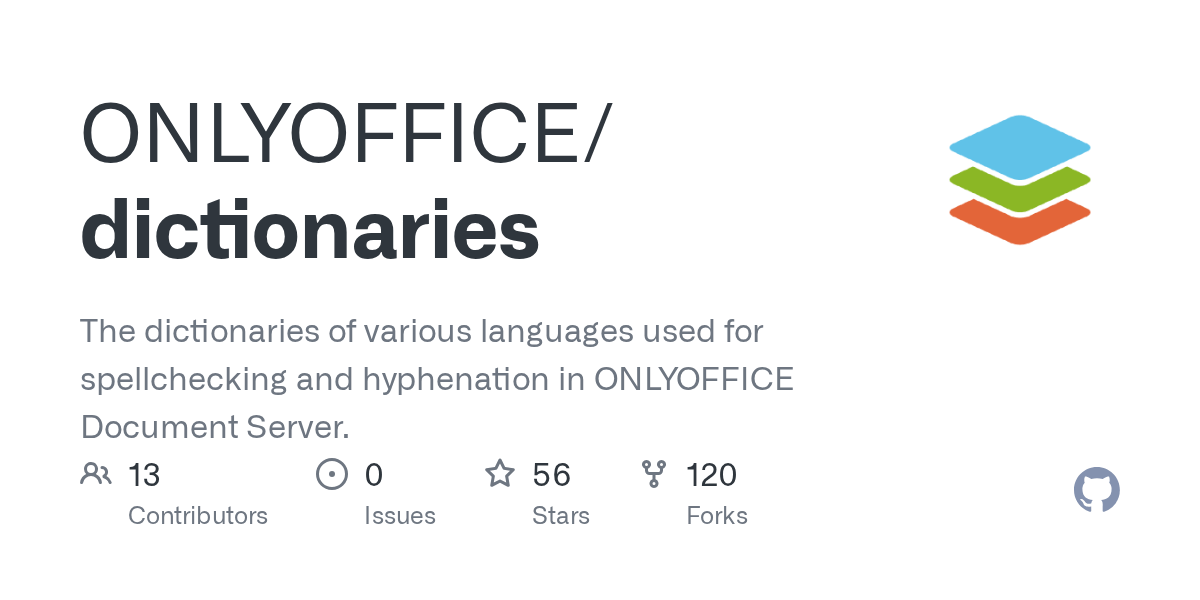 ONLYOFFICE/
dictionaries

The dictionaries of various languages used for spellchecking and hyphenation in ONLYOFFICE Document Server.

13
Contributors

0
Issues

56
Stars

120
Forks