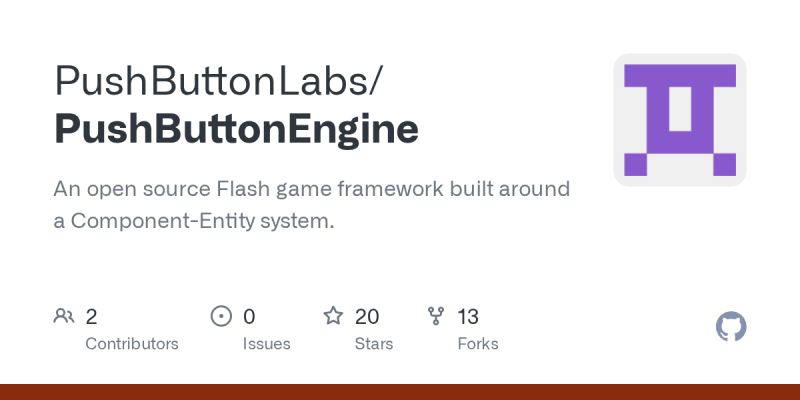 PushButtonLabs/
PushButtonEngine

An open source Flash game framework built around a Component-Entity system.

2
Contributors

0
Issues

20
Stars

13
Forks