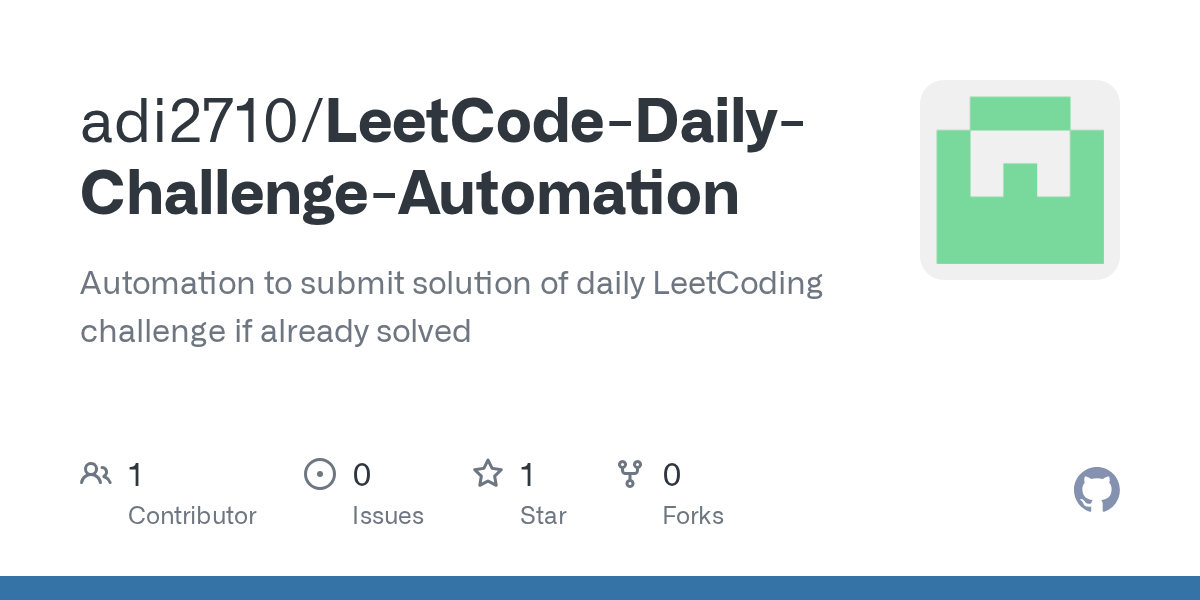 adi2710/LeetCode-Daily-Challenge-Automation

Automation to submit solution of daily LeetCoding challenge if already solved

1
Contributor

0
Issues

1
Star

0
Forks