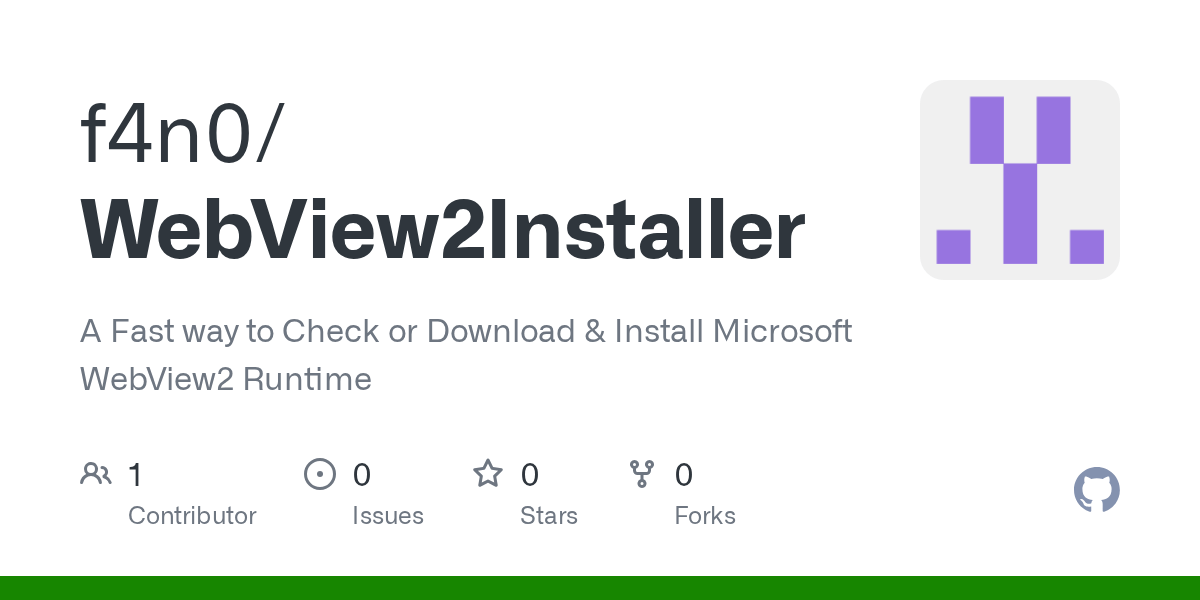 f4n0/
WebView2Installer

A Fast way to Check or Download & Install Microsoft WebView2 Runtime

1
Contributor

0
Issues

0
Stars

0
Forks