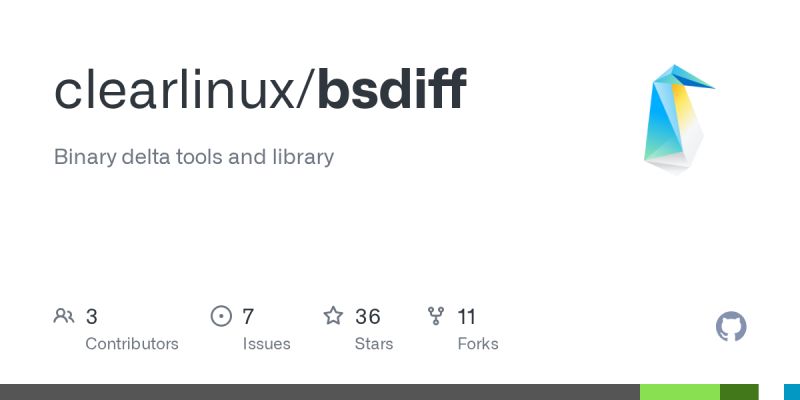 clearlinux/bsdiff

Binary delta tools and library

3
Contributors

7
Issues

36
Stars

11
Forks