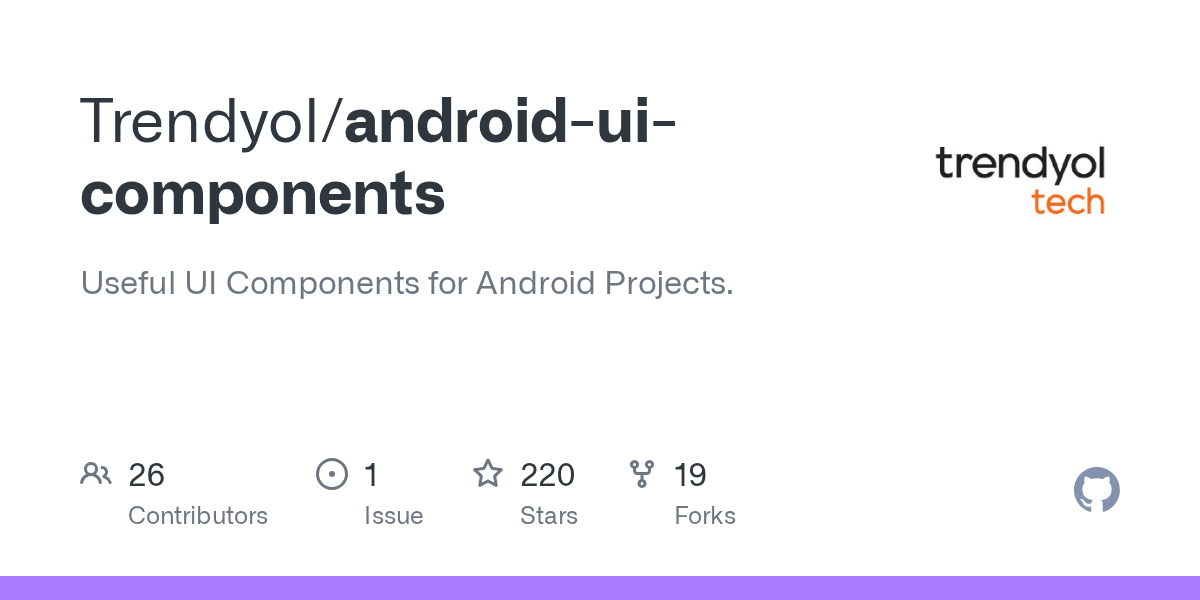 Trendyol/android-ui-components

trendyol
tech

Useful UI Components for Android Projects.

26
Contributors

1
Issue

220
Stars

19
Forks