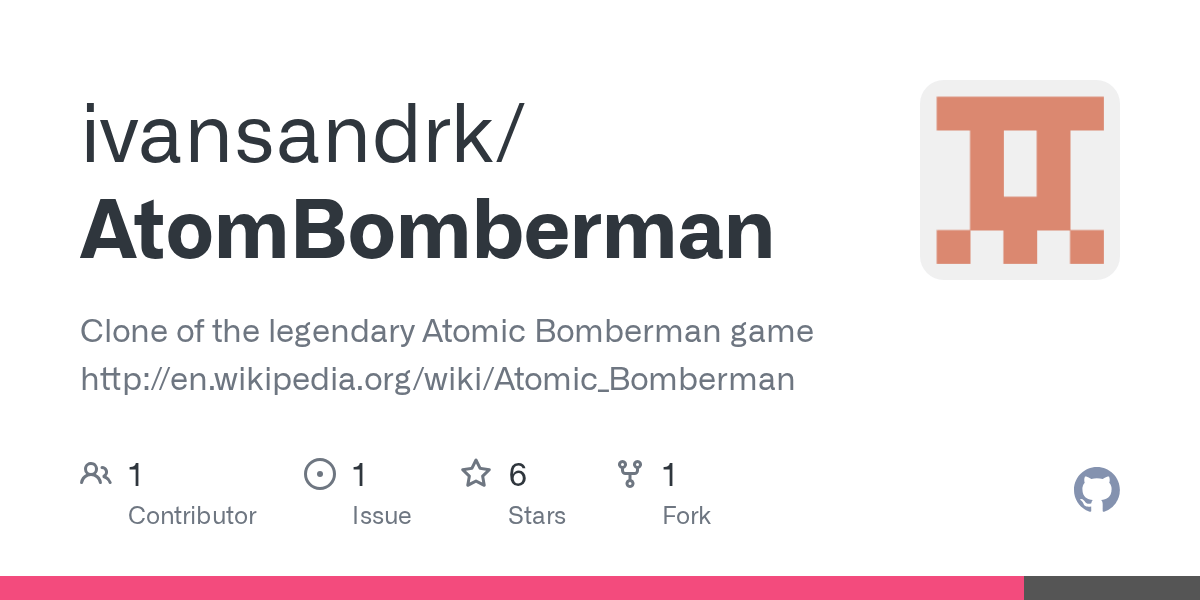 ivansandrk/
AtomBomberman

Clone of the legendary Atomic Bomberman game http://en.wikipedia.org/wiki/Atomic_Bomberman

1
Contributor

1
Issue

6
Stars

1
Fork