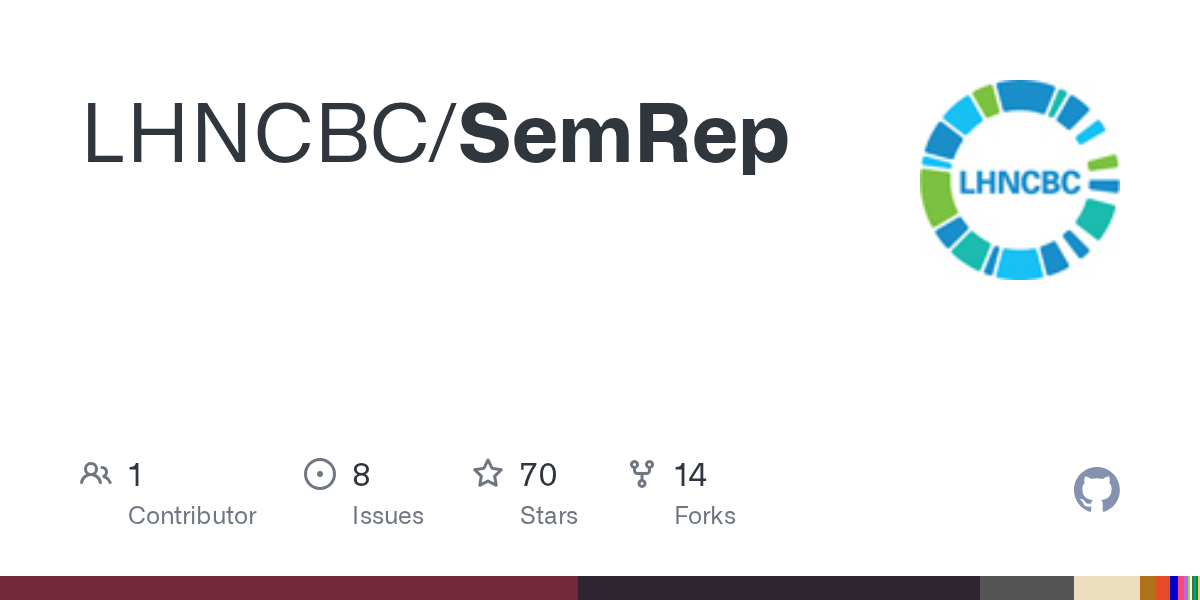 LHNCBC/SemRep

LHNCBC

1
Contributor

8
Issues

70
Stars

14
Forks