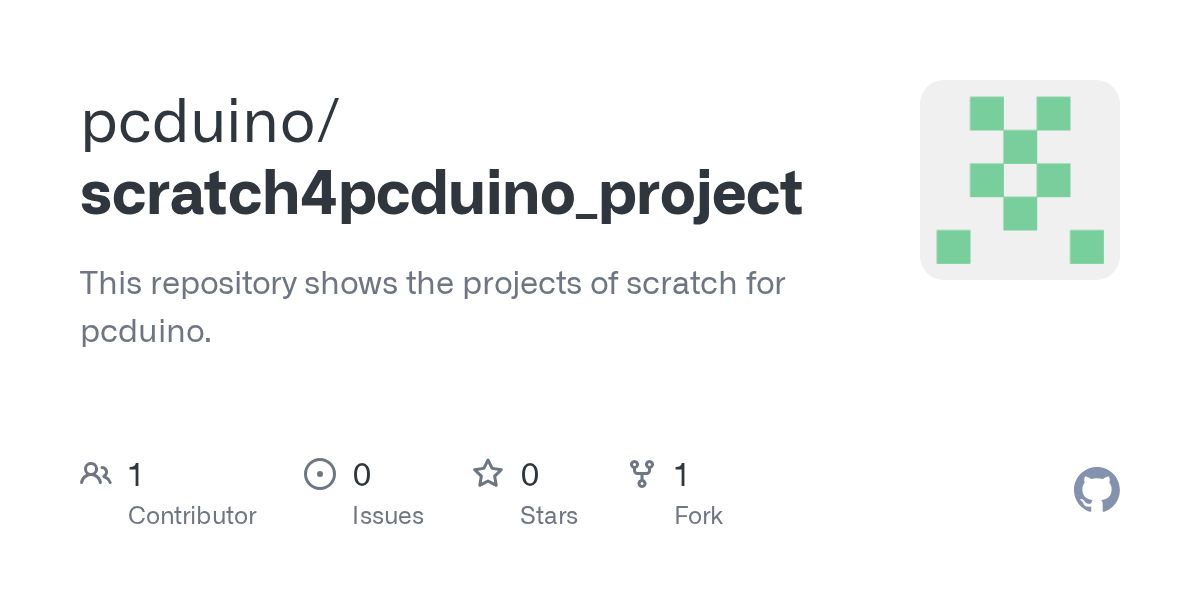 pcduino/
scratch4pcduino_project

This repository shows the projects of scratch for pcduino.

1
Contributor

0
Issues

0
Stars

1
Fork