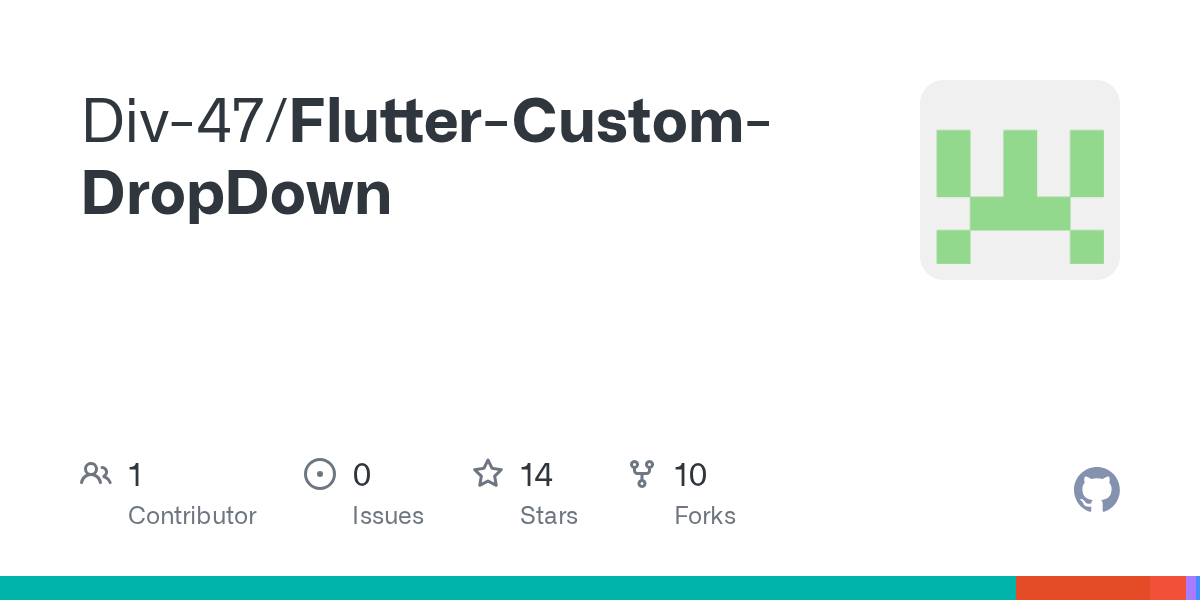 Div-47/Flutter-Custom-DropDown

1
Contributor

0
Issues

14
Stars

10
Forks