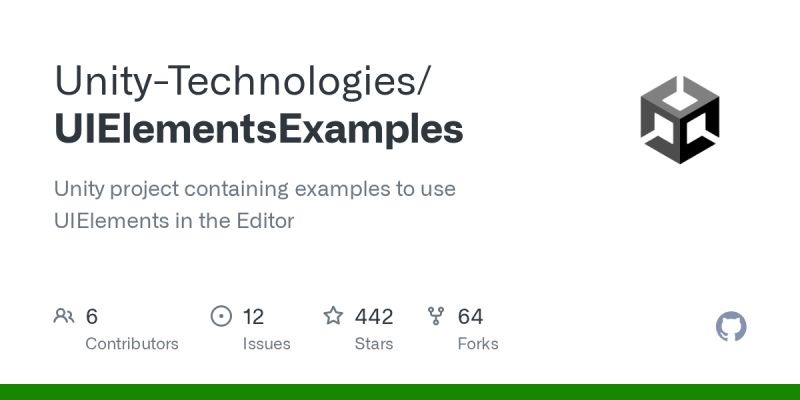 Unity-Technologies/
UIElementsExamples

Unity project containing examples to use UIElements in the Editor

6
Contributors

12
Issues

442
Stars

64
Forks